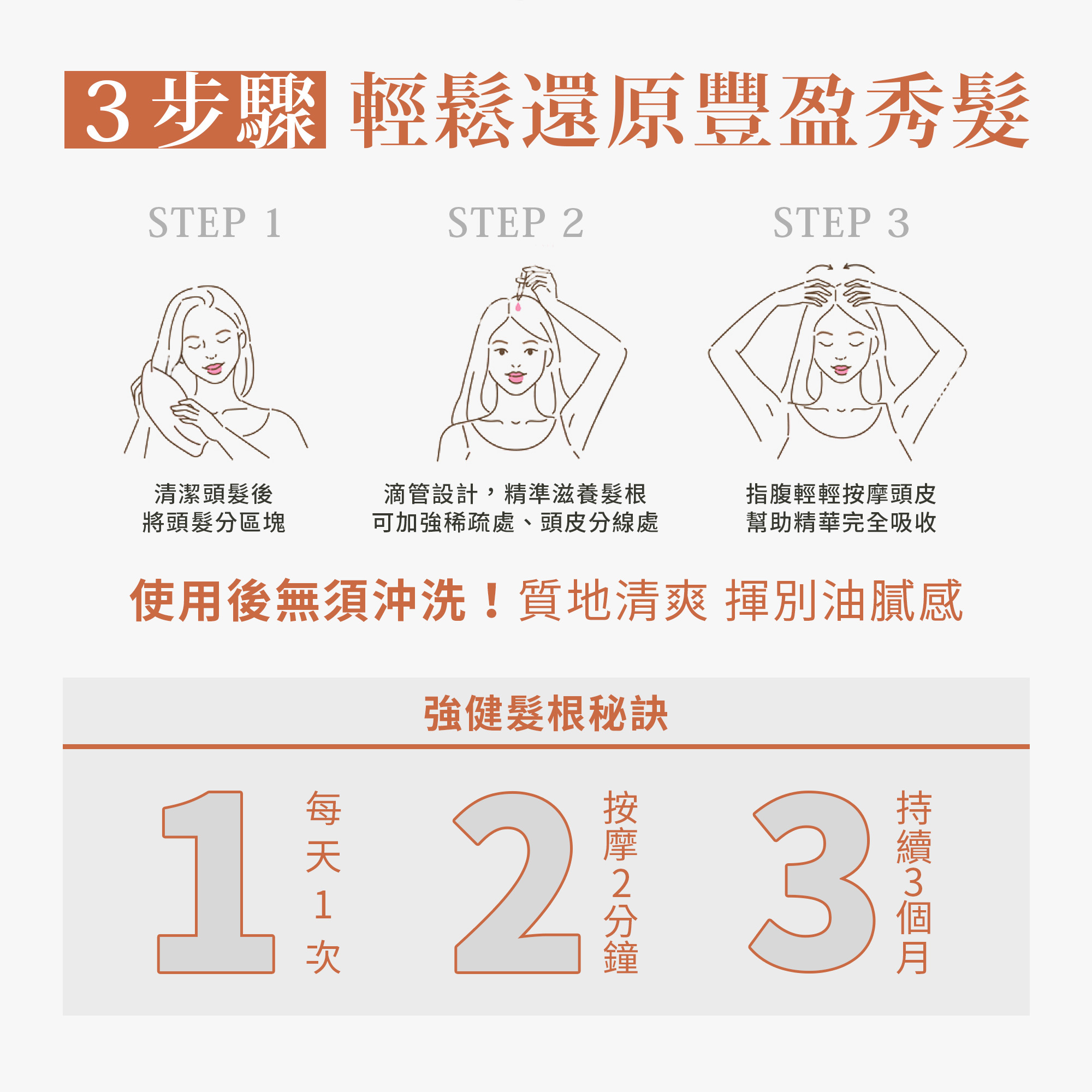 3 步驟 輕鬆還原豐盈秀髮

STEP 1

清潔頭髮後
將頭髮分區塊

STEP 2

滴管設計，精準滋養髮根
可加強稀疏處、頭皮分線處

STEP 3

指腹輕輕按摩頭皮
幫助精華完全吸收

使用後無須沖洗！質地清爽 揮別油膩感

強健髮根秘訣

1 每天1次

2 按摩2分鐘

3 持續3個月