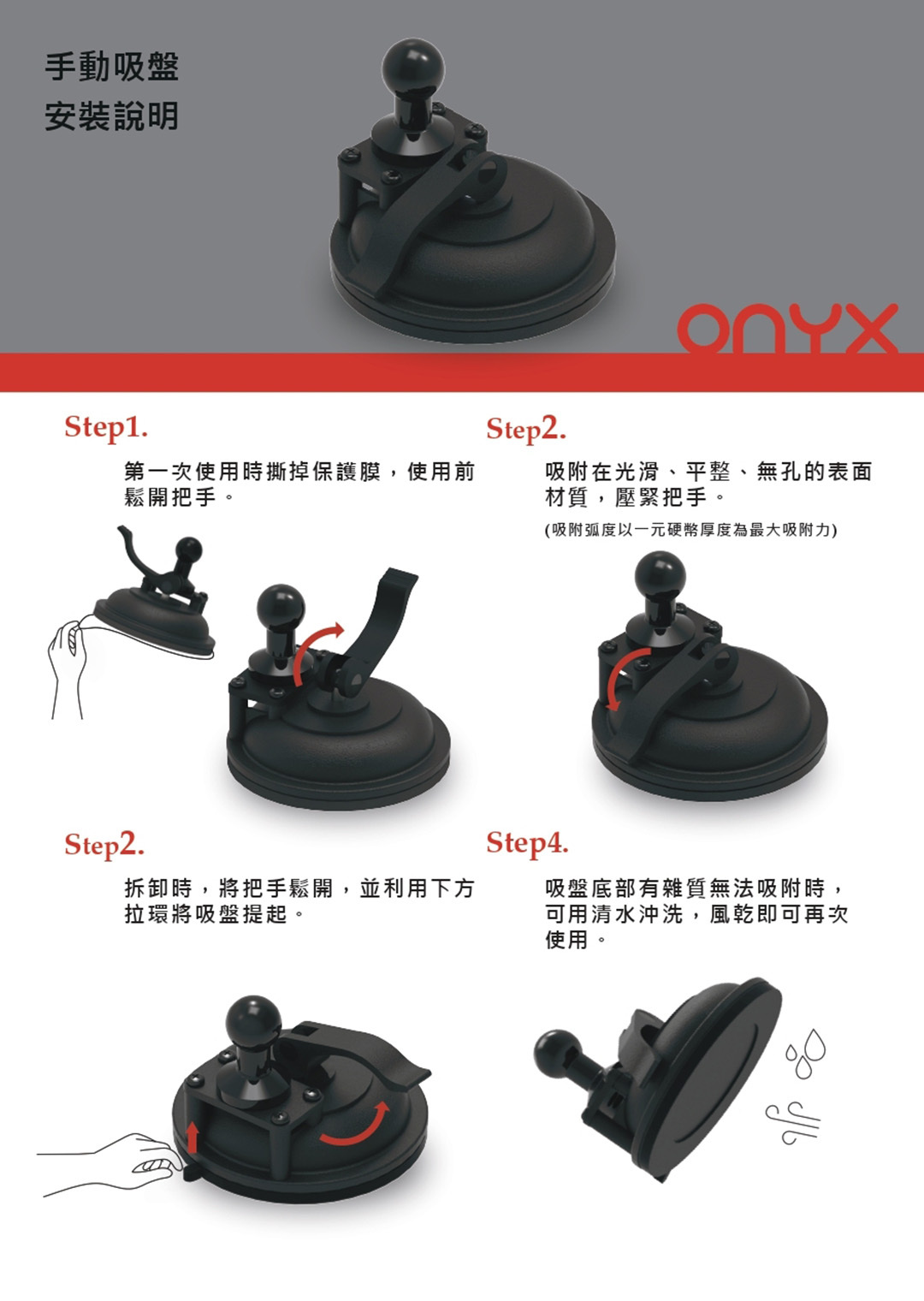 手動吸盤
安裝說明

ONYX

Step1.

第一次使用時撕掉保護膜，使用前鬆開把手。

Step2.

吸附在光滑、平整、無孔的表面材質，壓緊把手。

(吸附弧度以一元硬幣厚度為最大吸附力)

Step2.

拆卸時，將把手鬆開，並利用下方拉環將吸盤提起。

Step4.

吸盤底部有雜質無法吸附時，可用清水沖洗，風乾即可再次使用。