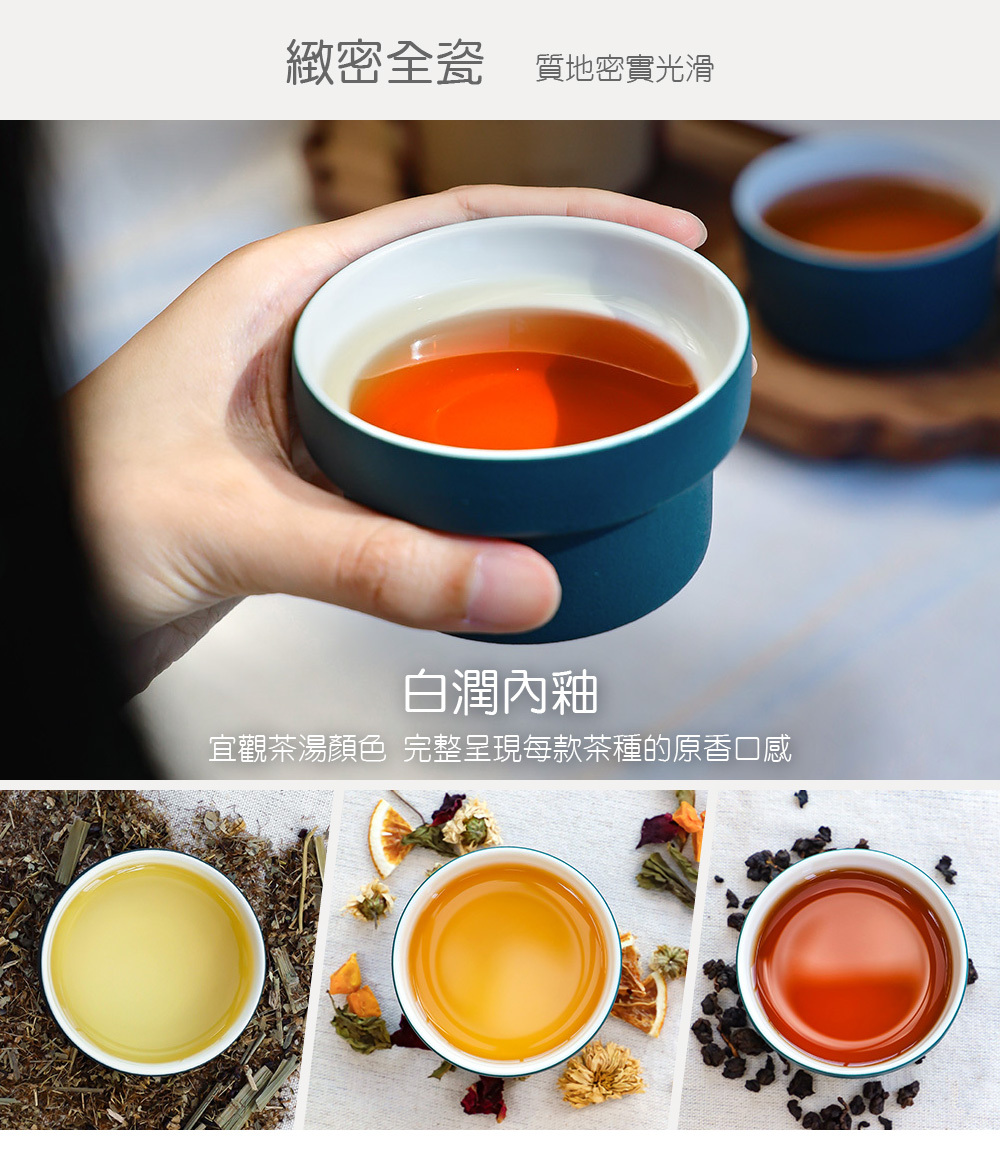 緻密全瓷　質地密實光滑

白潤內釉

宜觀茶湯顏色 完整呈現每款茶種的原香口感