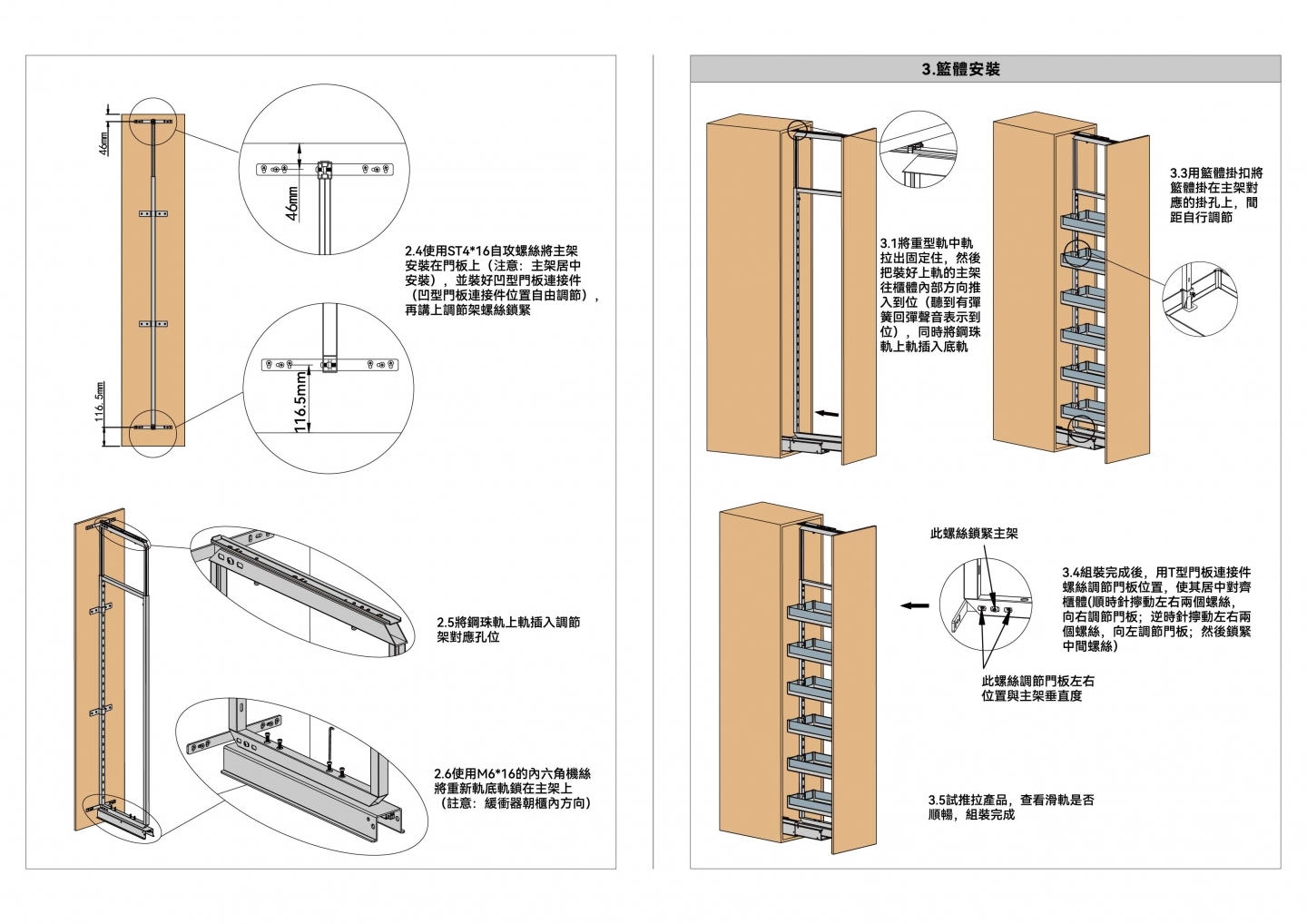 46mm

46mm

2.4使用ST4*16自攻螺絲將主架安裝在門板上（注意：主架居中安裝），並裝好凹型門板連接件（凹型門板連接件位置自由調節），再講上調節架螺絲鎖緊

116.5mm

116.5mm

2.5將鋼珠軌上軌插入調節架對應孔位

2.6使用M6*16的內六角機絲將重新軌底軌鎖在主架上（註意：緩衝器朝櫃內方向）

3.籃體安裝

3.1將重型軌中軌拉出固定住，然後把裝好上軌的主架往櫃體內部方向推入到位（聽到有彈簧回彈聲音表示到位），同時將鋼珠軌上軌插入底軌

3.3用籃體掛扣將籃體掛在主架對應的掛孔上，間距自行調節

此螺絲鎖緊主架

3.4組裝完成後，用T型門板連接件螺絲調節門板位置，使其居中對齊櫃體(順時針擰動左右兩個螺絲，向右調節門板；逆時針擰動左右兩個螺絲，向左調節門板；然後鎖緊中間螺絲)

此螺絲調節門板左右位置與主架垂直度

3.5試推拉產品，查看滑軌是否順暢，組裝完成