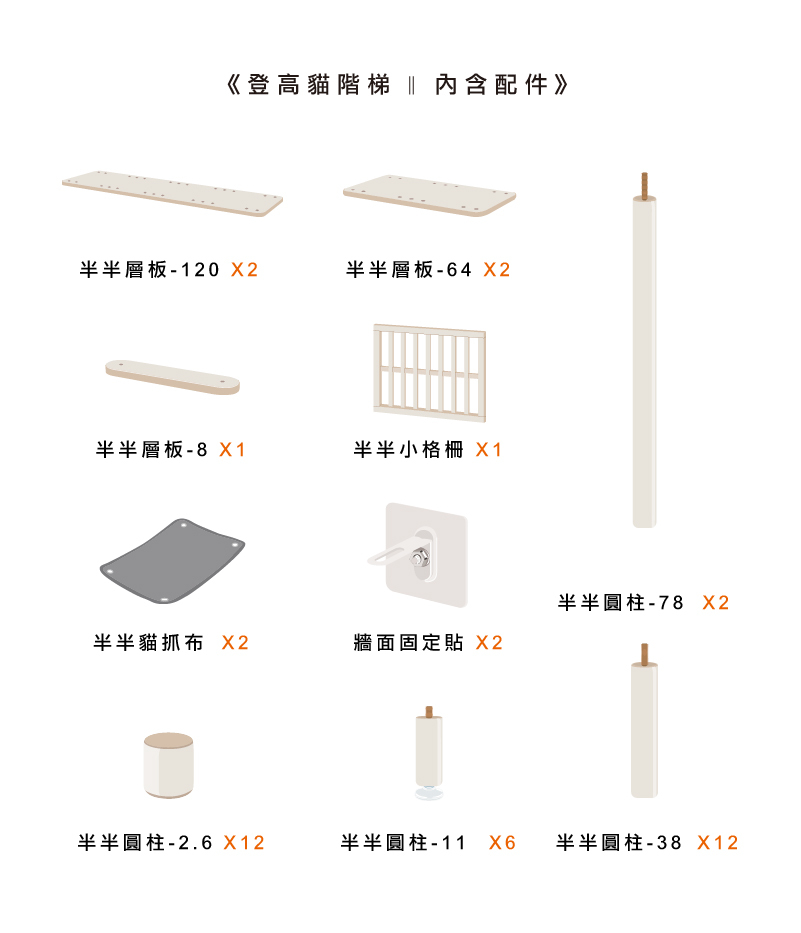 《登高貓階梯 ‖ 內含配件》

半半層板-120 X2

半半層板-64 X2

半半層板-8 X1

半半小格柵 X1

半半貓抓布 X2

牆面固定貼 X2

半半圓柱-78 X2

半半圓柱-2.6 X12

半半圓柱-11 X6

半半圓柱-38 X12