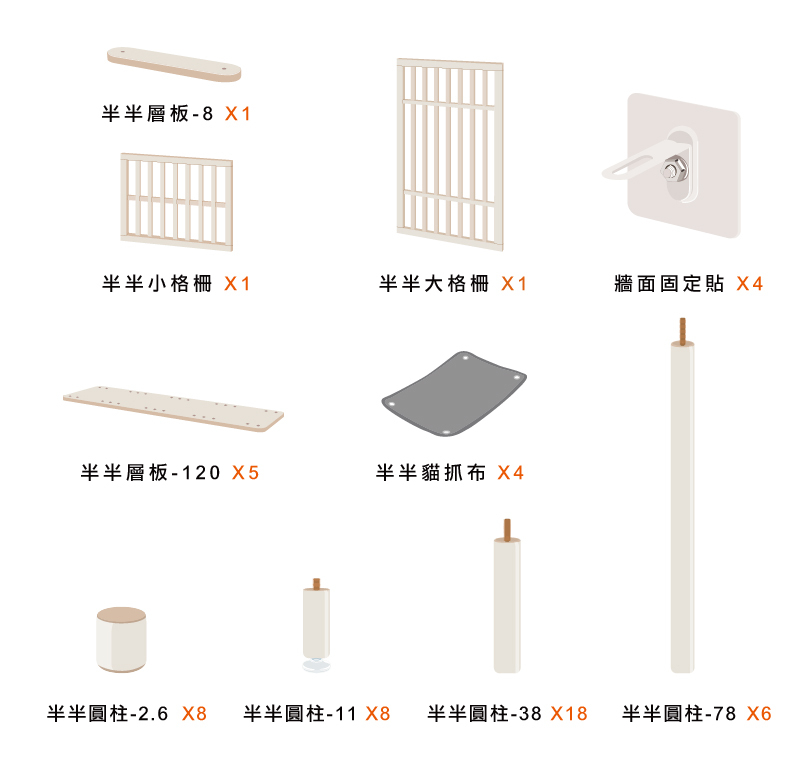 半半層板-8 X1

半半小格柵 X1

半半大格柵 X1

牆面固定貼 X4

半半層板-120 X5

半半貓抓布 X4

半半圓柱-2.6 X8

半半圓柱-11 X8

半半圓柱-38 X18

半半圓柱-78 X6