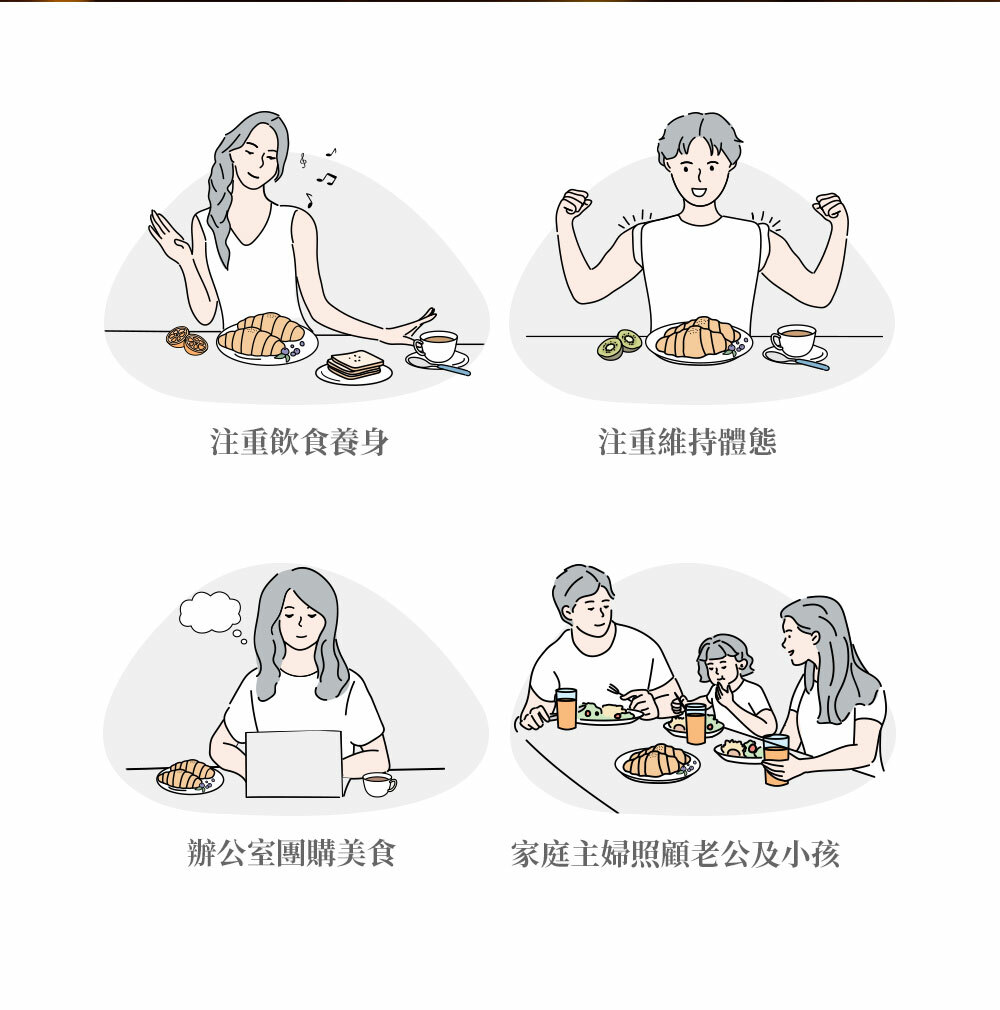 注重飲食養身

注重維持體態

辦公室團購美食

家庭主婦照顧老公及小孩