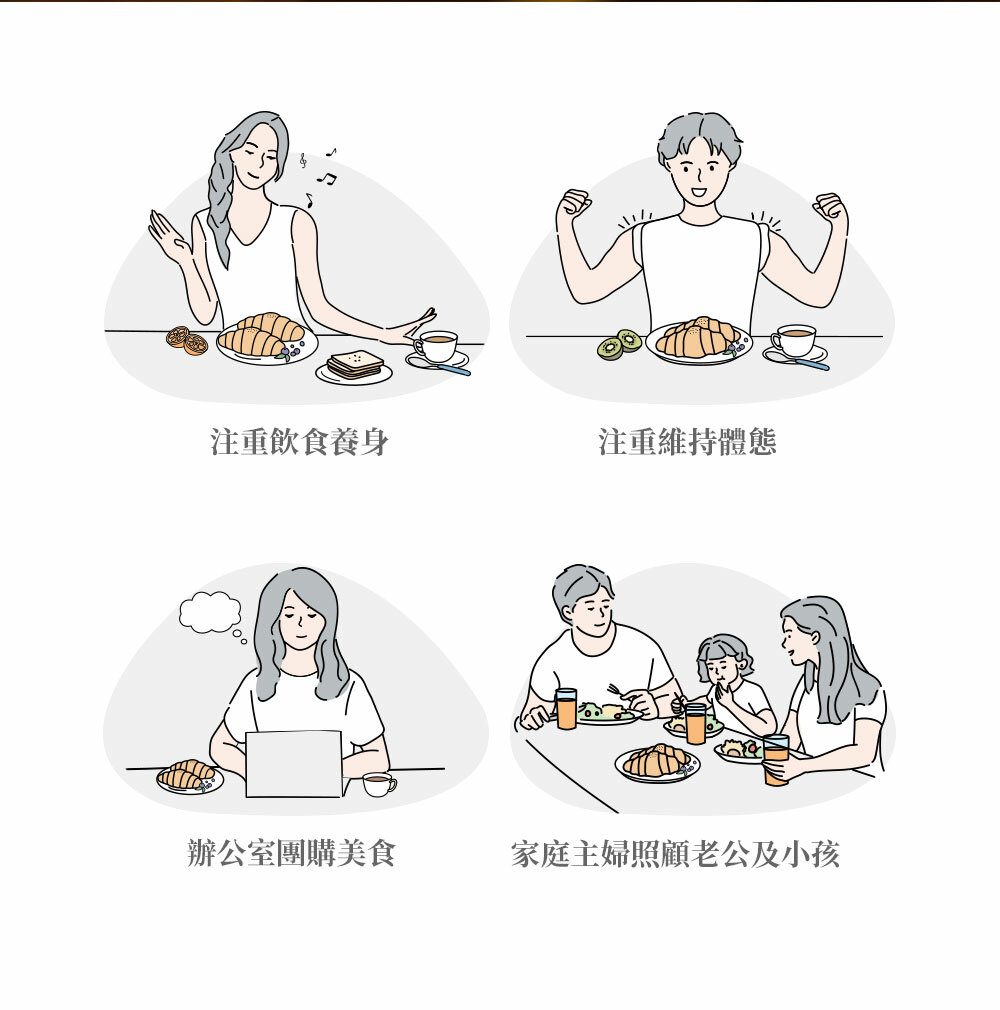 注重飲食養身

注重維持體態

辦公室團購美食

家庭主婦照顧老公及小孩