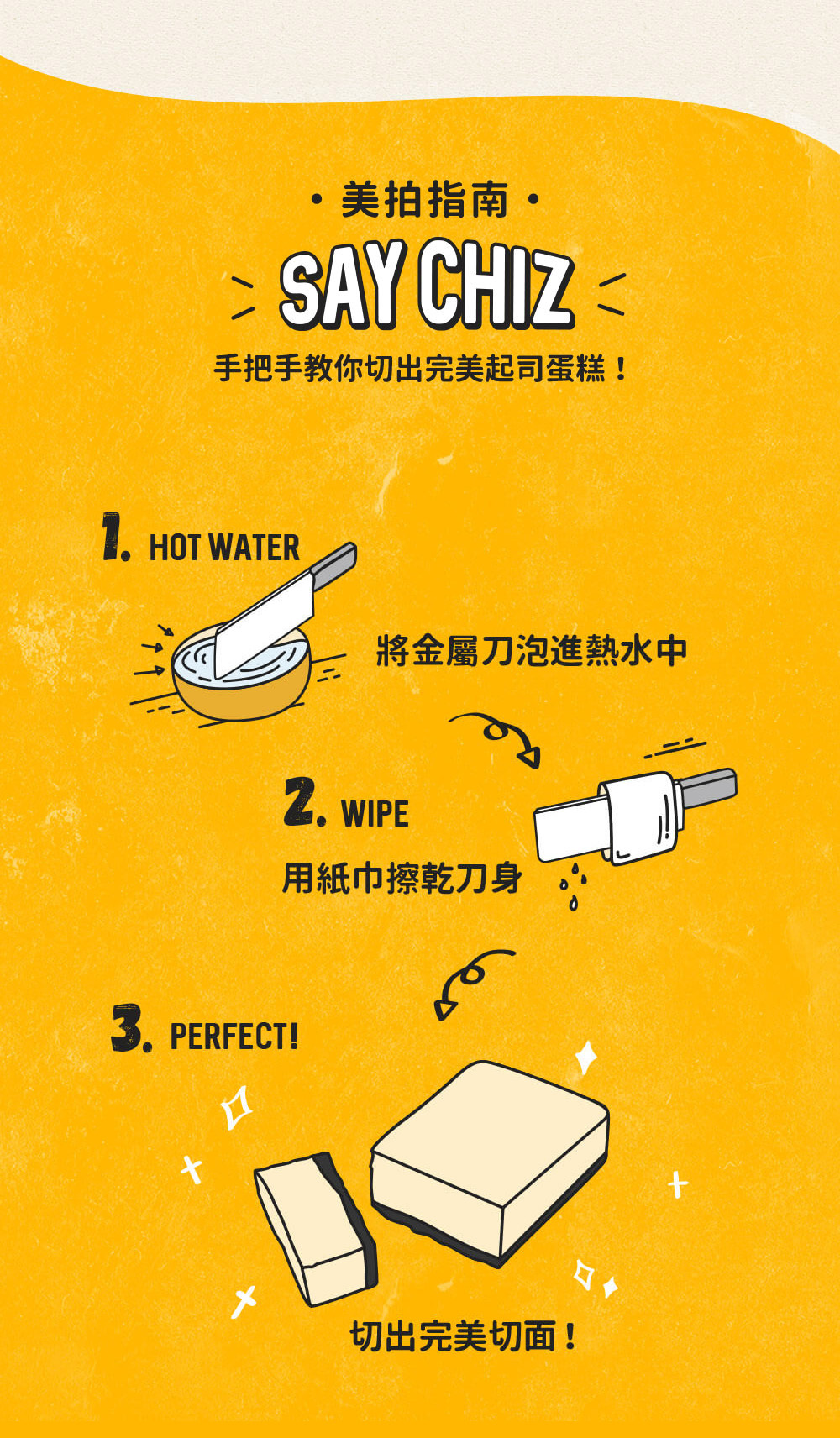 ・美拍指南・

SAY CHIZ

手把手教你切出完美起司蛋糕！

1. HOT WATER

將金屬刀泡進熱水中

2. WIPE

用紙巾擦乾刀身

3. PERFECT!

切出完美切面！