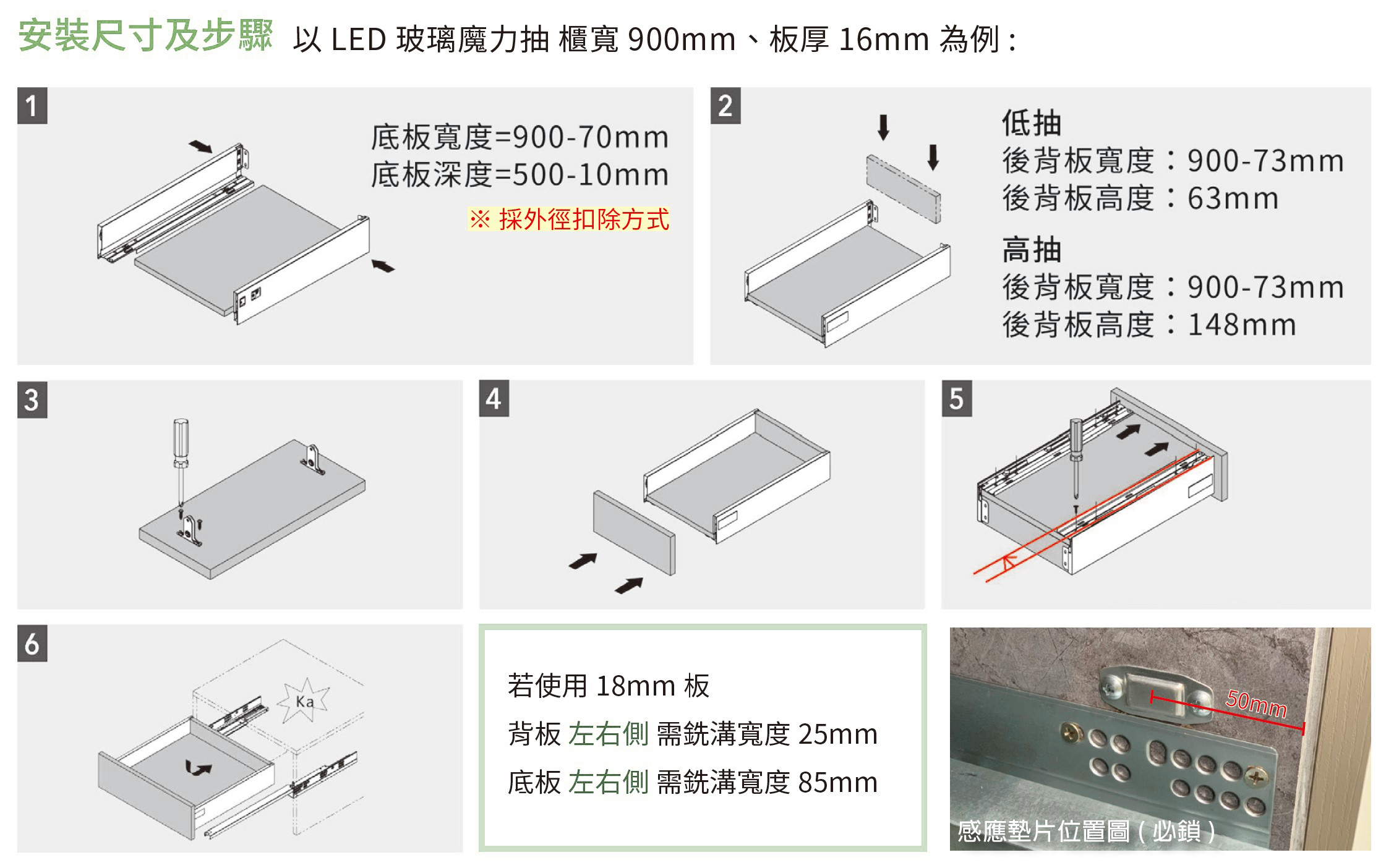 安裝尺寸及步驟 以 LED 玻璃魔力抽 櫃寬 900mm、板厚 16mm 為例：

1

底板寬度=900-70mm
底板深度=500-10mm
※ 採外徑扣除方式

2

低抽
後背板寬度：900-73mm
後背板高度：63mm

高抽
後背板寬度：900-73mm
後背板高度：148mm

3

4

5

6

Ka

若使用 18mm 板
背板 左右側 需銑溝寬度 25mm
底板 左右側 需銑溝寬度 85mm

50mm

感應墊片位置圖（必鎖）