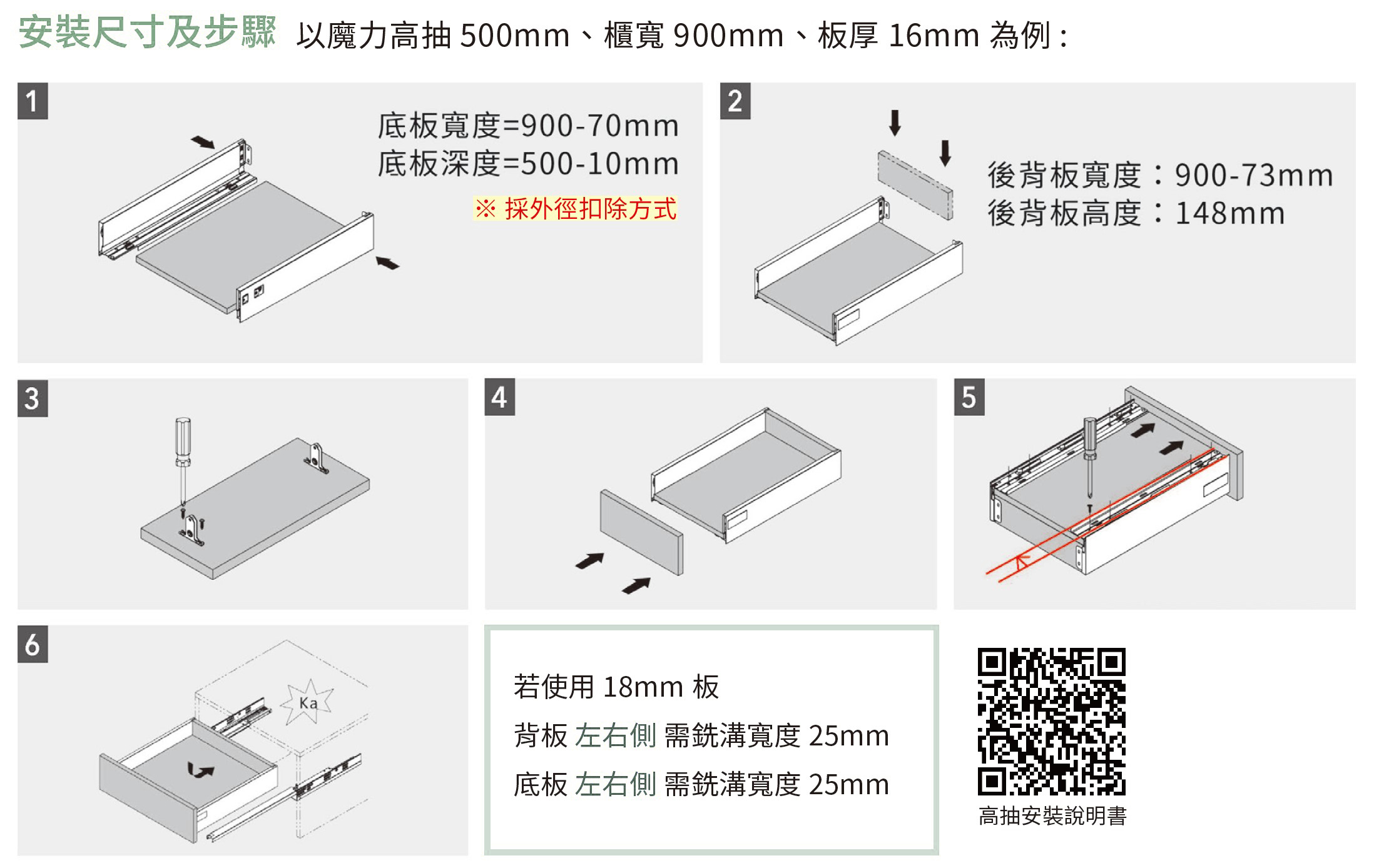 安裝尺寸及步驟 以魔力高抽 500mm、櫃寬 900mm、板厚 16mm 為例：

1

底板寬度=900-70mm
底板深度=500-10mm
※ 採外徑扣除方式

2

後背板寬度：900-73mm
後背板高度：148mm

3

4

5

6

Ka

若使用 18mm 板
背板 左右側 需銑溝寬度 25mm
底板 左右側 需銑溝寬度 25mm

高抽安裝說明書