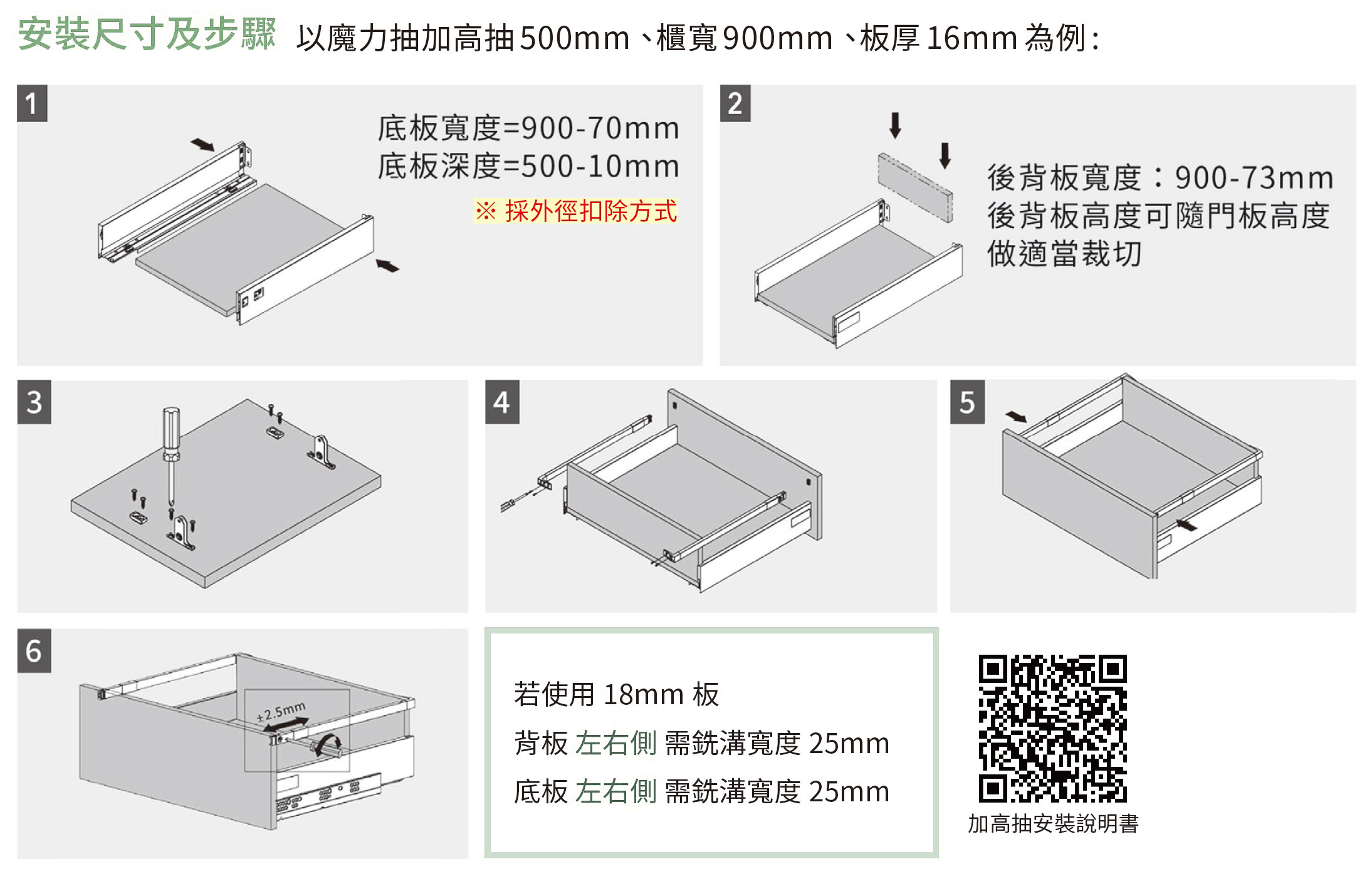 安裝尺寸及步驟 以魔力抽加高抽500mm、櫃寬900mm、板厚16mm為例:

1

底板寬度=900-70mm
底板深度=500-10mm
※ 採外徑扣除方式

2

後背板寬度：900-73mm
後背板高度可隨門板高度做適當裁切

3

4

5

6

+2.5mm

若使用 18mm 板
背板 左右側 需銑溝寬度 25mm
底板 左右側 需銑溝寬度 25mm

加高抽安裝說明書