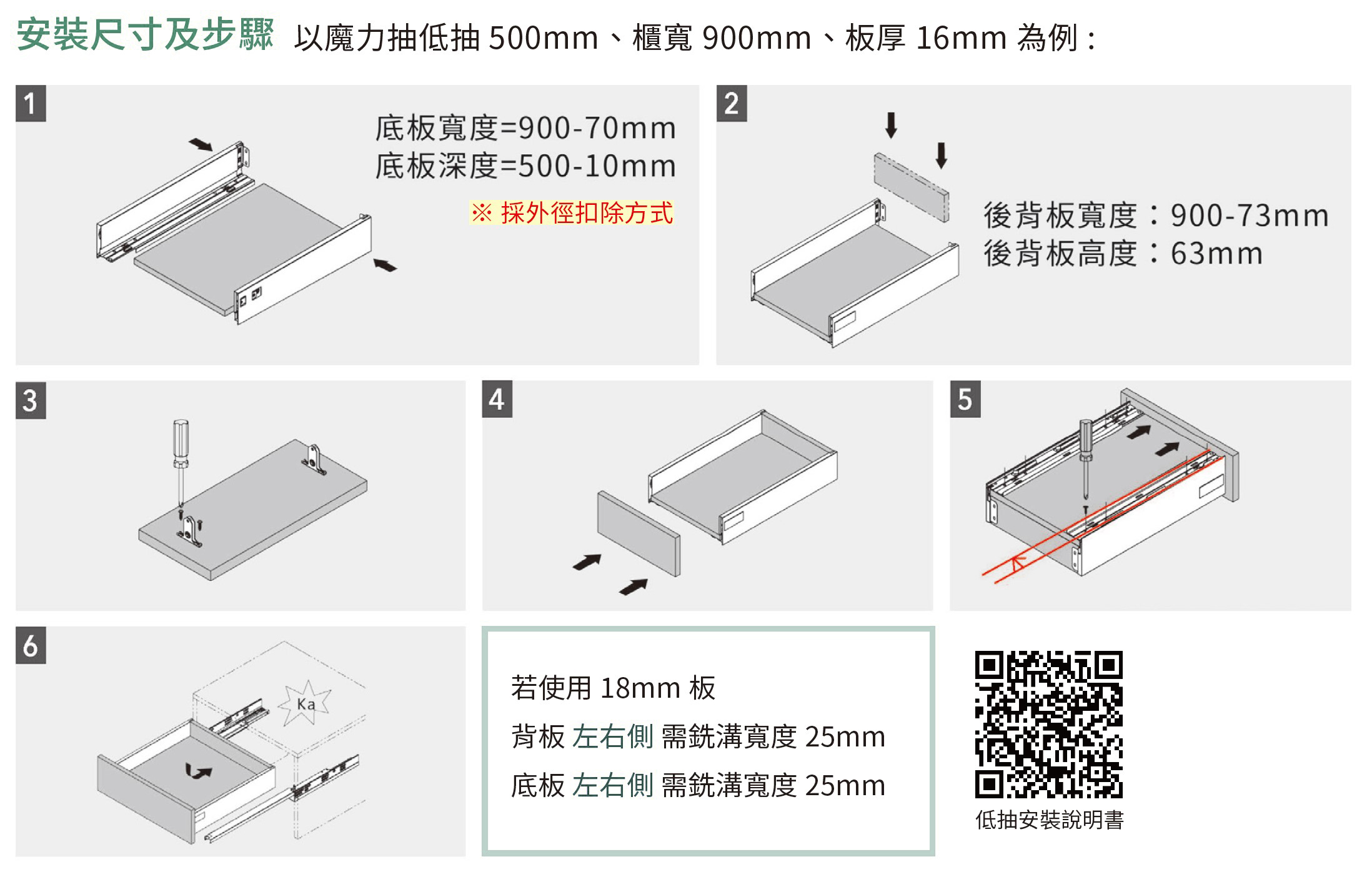 安裝尺寸及步驟 以魔力抽低抽 500mm、櫃寬 900mm、板厚 16mm 為例：

1

底板寬度=900-70mm
底板深度=500-10mm
※ 採外徑扣除方式

2

後背板寬度：900-73mm
後背板高度：63mm

3

4

5

6

Ka

若使用 18mm 板
背板 左右側 需銑溝寬度 25mm
底板 左右側 需銑溝寬度 25mm

低抽安裝說明書