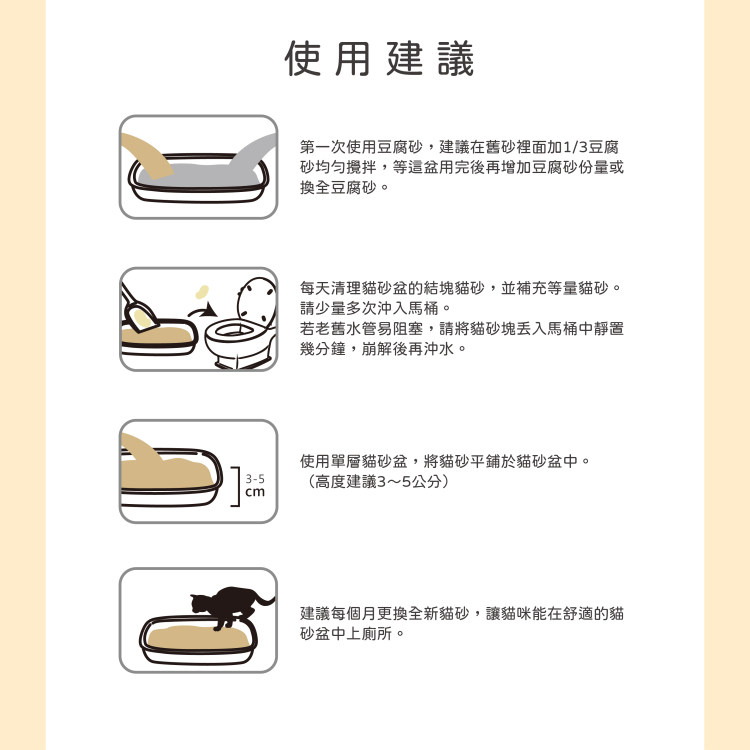 使用建議

第一次使用豆腐砂，建議在舊砂裡面加1/3豆腐砂均勻攪拌，等這盆用完後再增加豆腐砂份量或換全豆腐砂。

每天清理貓砂盆的結塊貓砂，並補充等量貓砂。
請少量多次沖入馬桶。
若老舊水管易阻塞，請將貓砂塊丟入馬桶中靜置幾分鐘，崩解後再沖水。

3-5 cm

使用單層貓砂盆，將貓砂平鋪於貓砂盆中。
（高度建議3～5公分）

建議每個月更換全新貓砂，讓貓咪能在舒適的貓砂盆中上廁所。