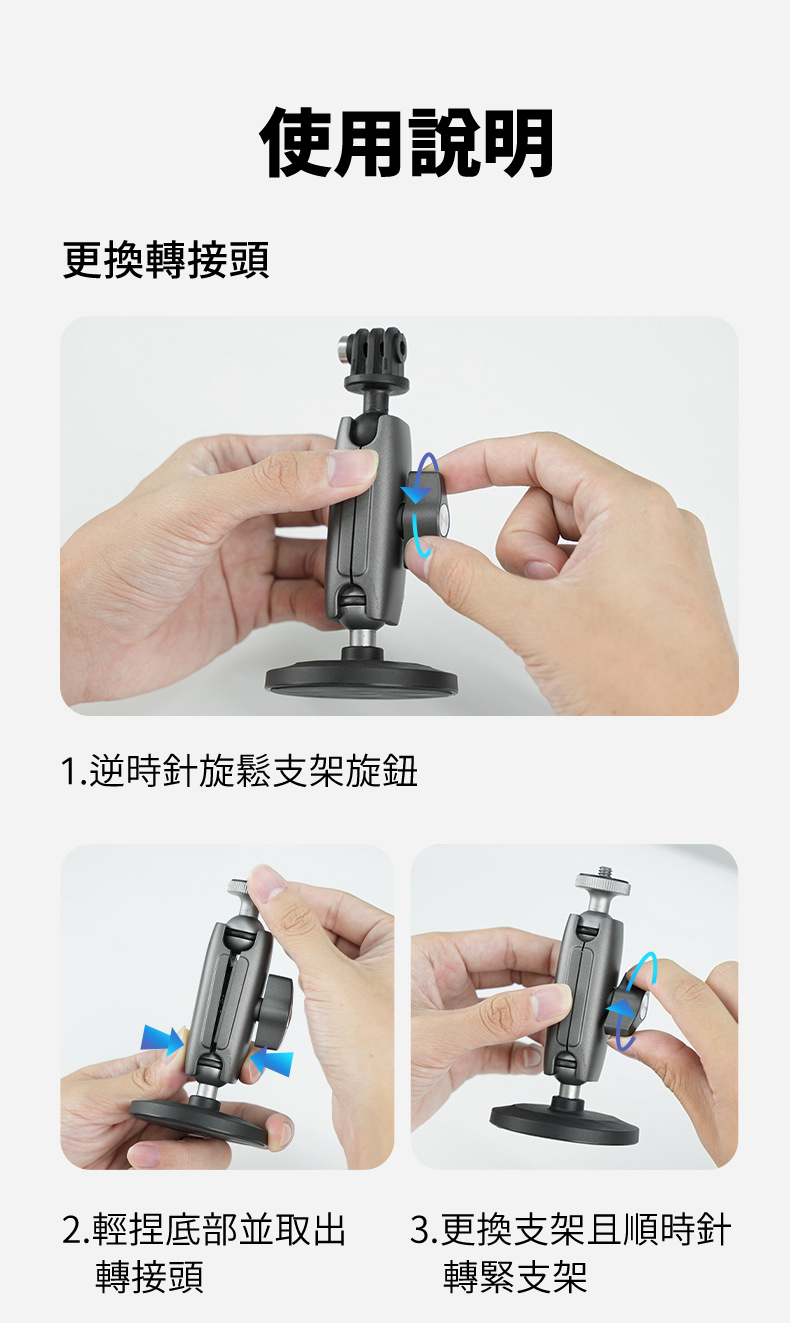 使用說明

更換轉接頭

1.逆時針旋鬆支架旋鈕

2.輕捏底部並取出轉接頭

3.更換支架且順時針轉緊支架