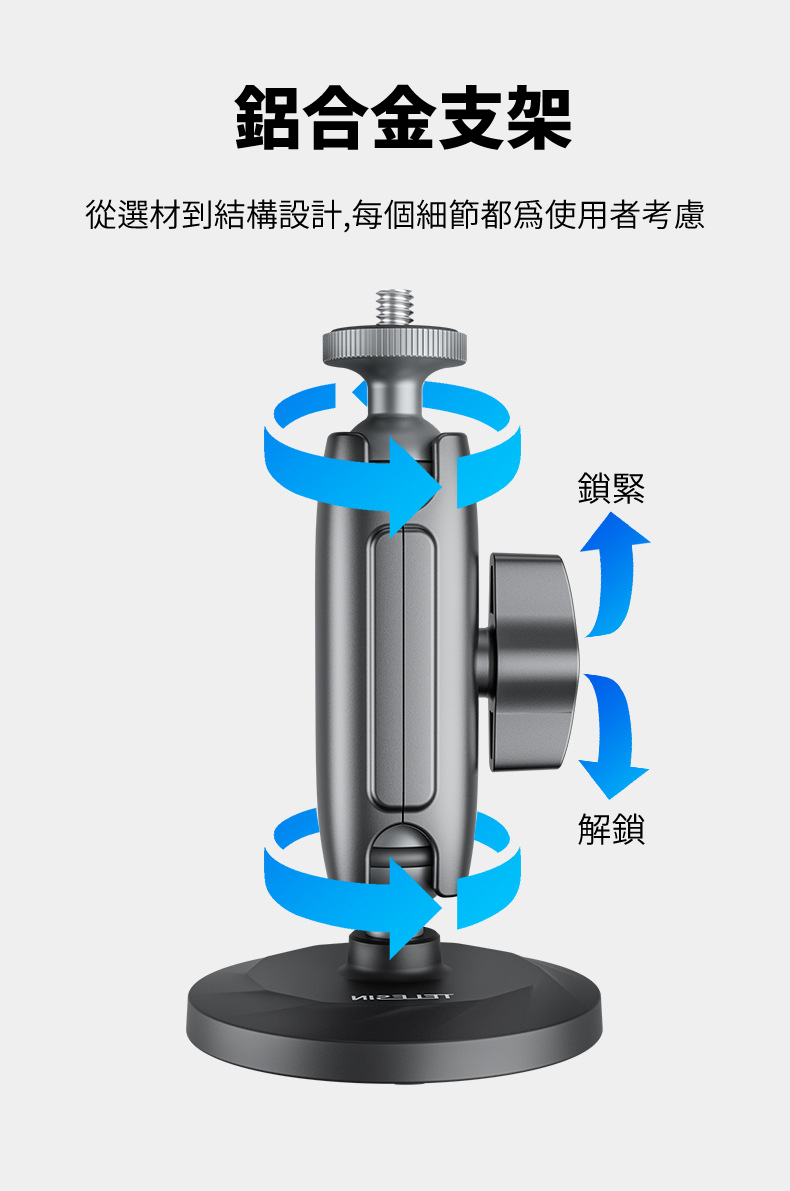 鋁合金支架

從選材到結構設計,每個細節都爲使用者考慮

鎖緊

解鎖

TELESIN