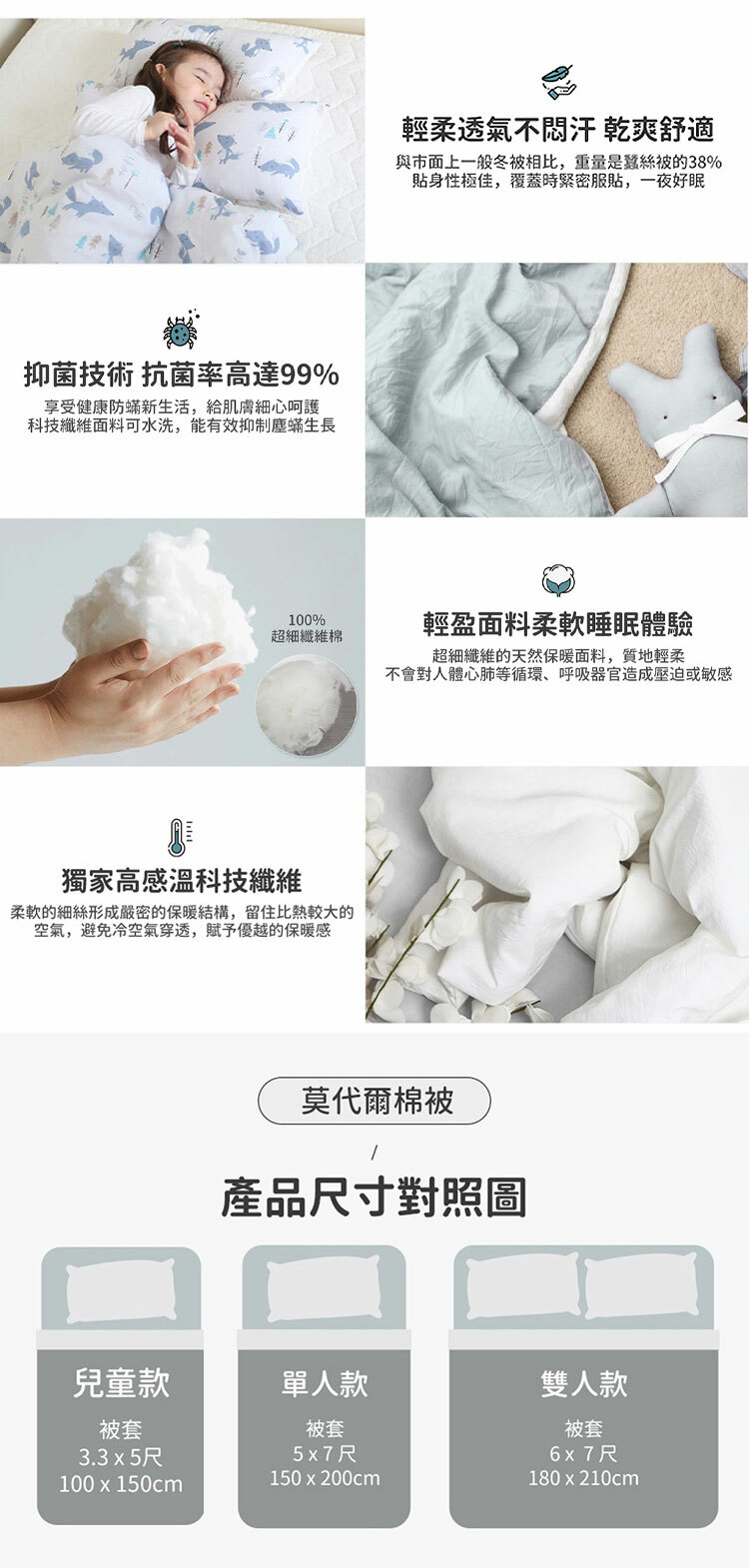 輕柔透氣不悶汗 乾爽舒適

與市面上一般冬被相比，重量是蠶絲被的38%
貼身性極佳，覆蓋時緊密服貼，一夜好眠

抑菌技術 抗菌率高達99%

享受健康防蟎新生活，給肌膚細心呵護
科技纖維面料可水洗，能有效抑制塵蟎生長

100%
超細纖維棉

輕盈面料柔軟睡眠體驗

超細纖維的天然保暖面料，質地輕柔
不會對人體心肺等循環、呼吸器官造成壓迫或敏感

獨家高感溫科技纖維

柔軟的細絲形成嚴密的保暖結構，留住比熱較大的空氣，避免冷空氣穿透，賦予優越的保暖感

莫代爾棉被

/

產品尺寸對照圖

兒童款
被套
3.3 x 5尺
100 x 150cm

單人款
被套
5 x 7 尺
150 x 200cm

雙人款
被套
6 x 7 尺
180 x 210cm