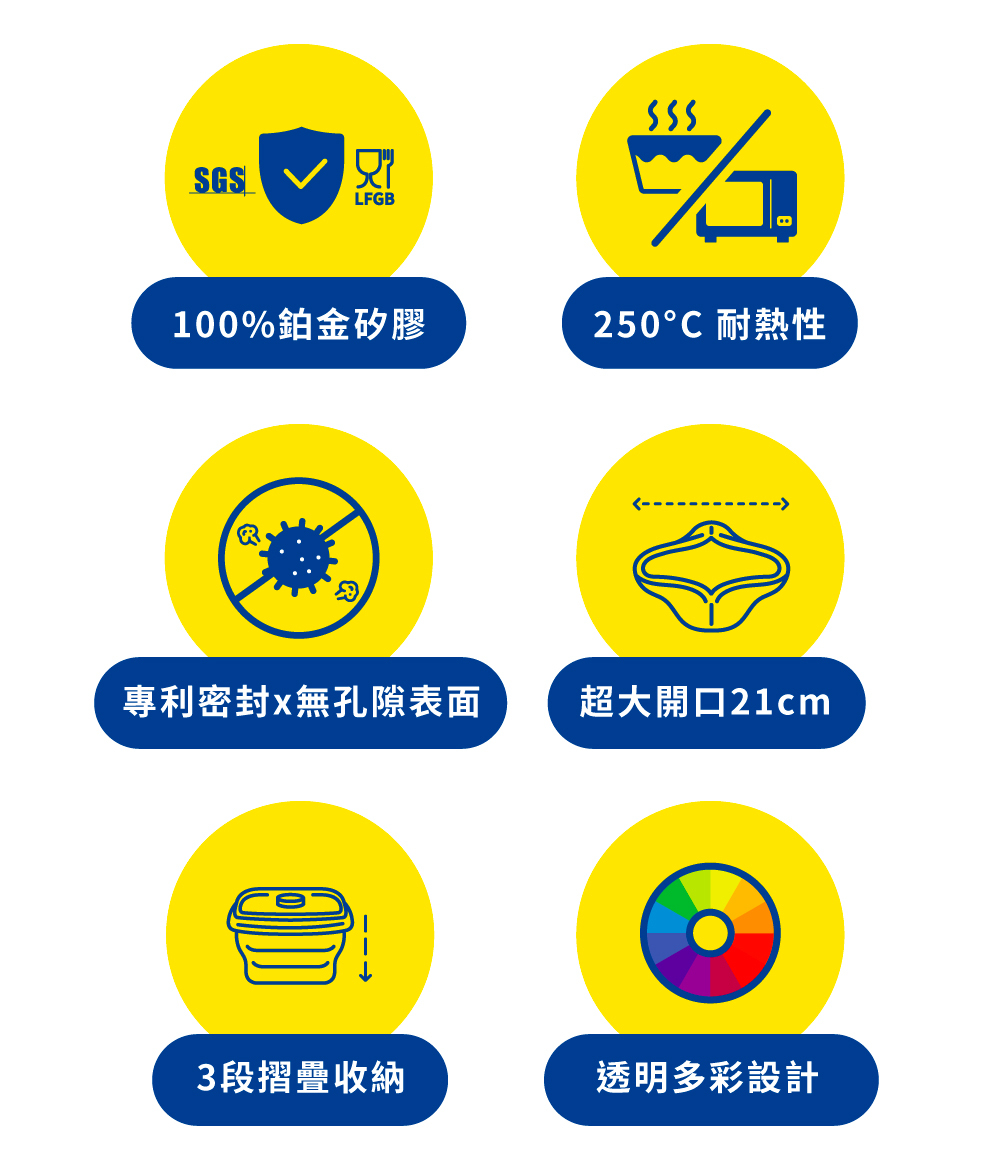 SGS

LFGB

100%鉑金矽膠

250°C 耐熱性

專利密封x無孔隙表面

超大開口21cm

3段摺疊收納

透明多彩設計