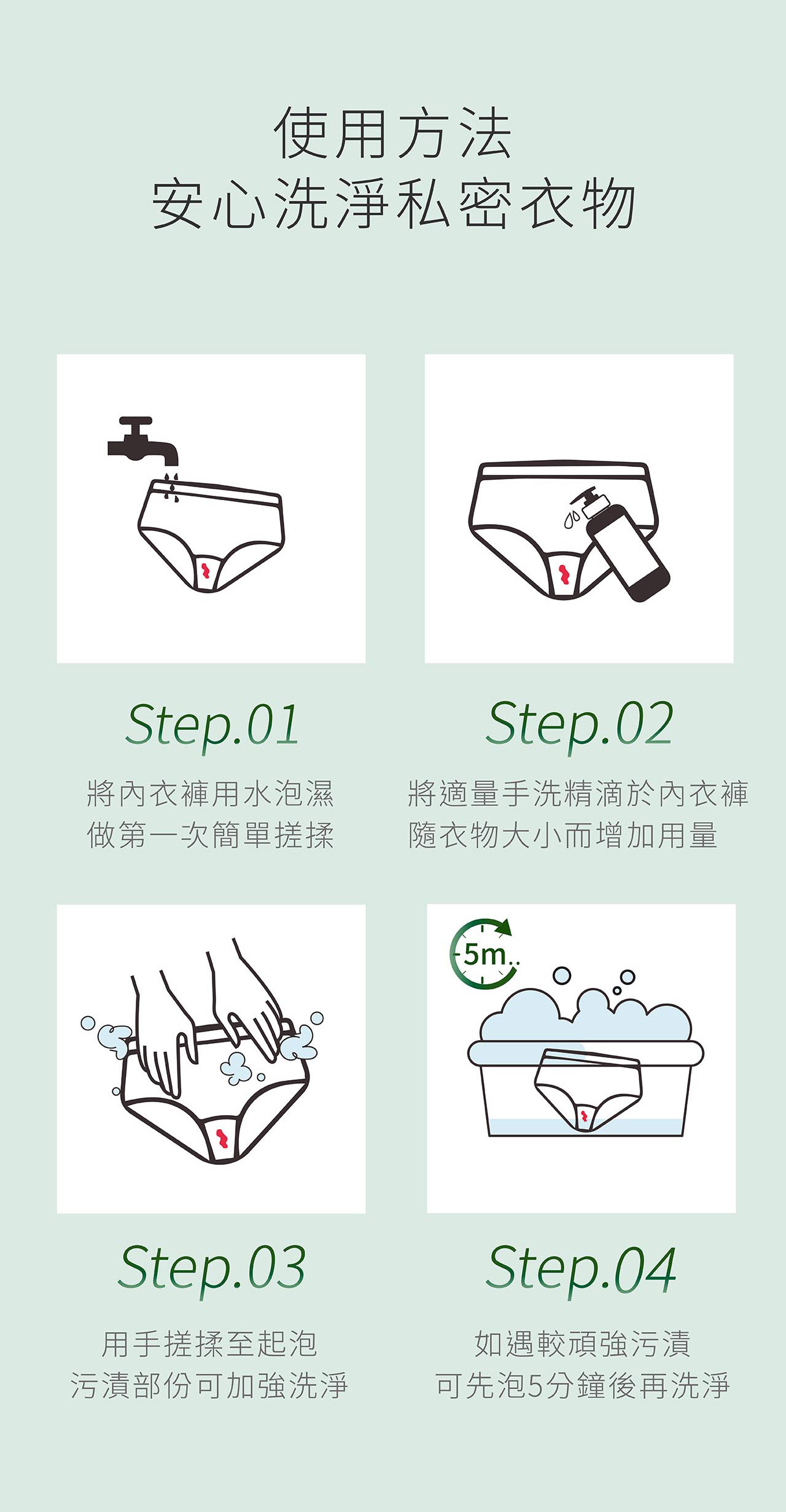 使用方法
安心洗淨私密衣物

Step.01
將內衣褲用水泡濕
做第一次簡單搓揉

Step.02
將適量手洗精滴於內衣褲
隨衣物大小而增加用量

Step.03
用手搓揉至起泡
污漬部份可加強洗淨

5m..

Step.04
如遇較頑強污漬
可先泡5分鐘後再洗淨