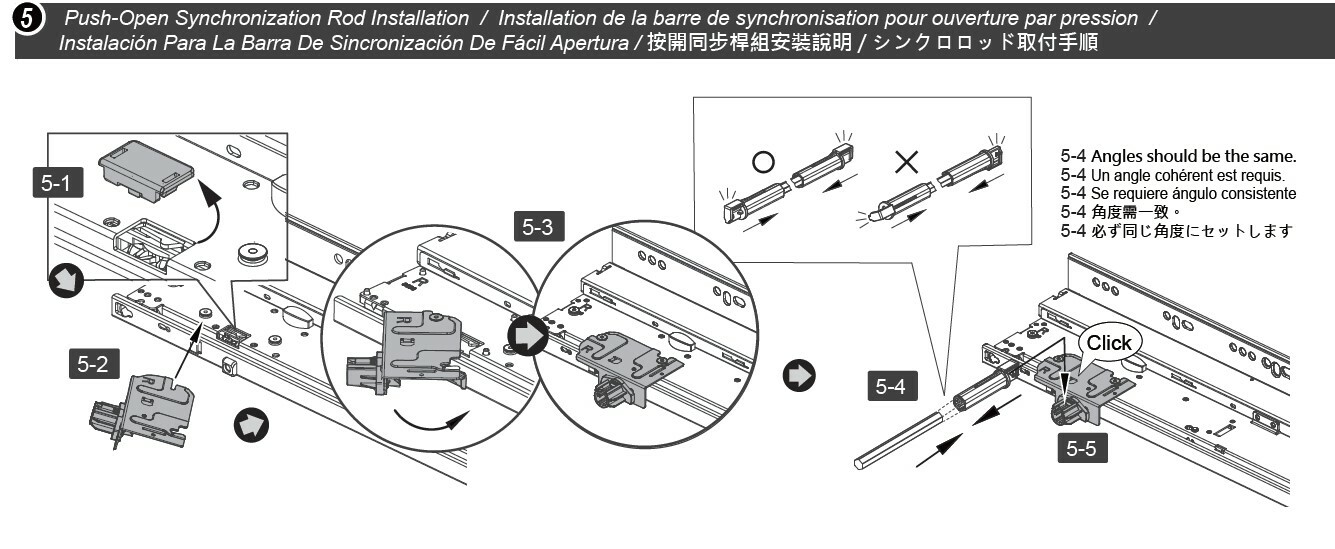 5 Push-Open Synchronization Rod Installation / Installation de la barre de synchronisation pour ouverture par pression / Instalación Para La Barra De Sincronización De Fácil Apertura / 按開同步桿組安裝說明 / シンクロロッド取付手順

5-1

5-2

5-3

○ ×

5-4 Angles should be the same.
5-4 Un angle cohérent est requis.
5-4 Se requiere ángulo consistente
5-4 角度需一致。
5-4 必ず同じ角度にセットします

5-4

Click

5-5