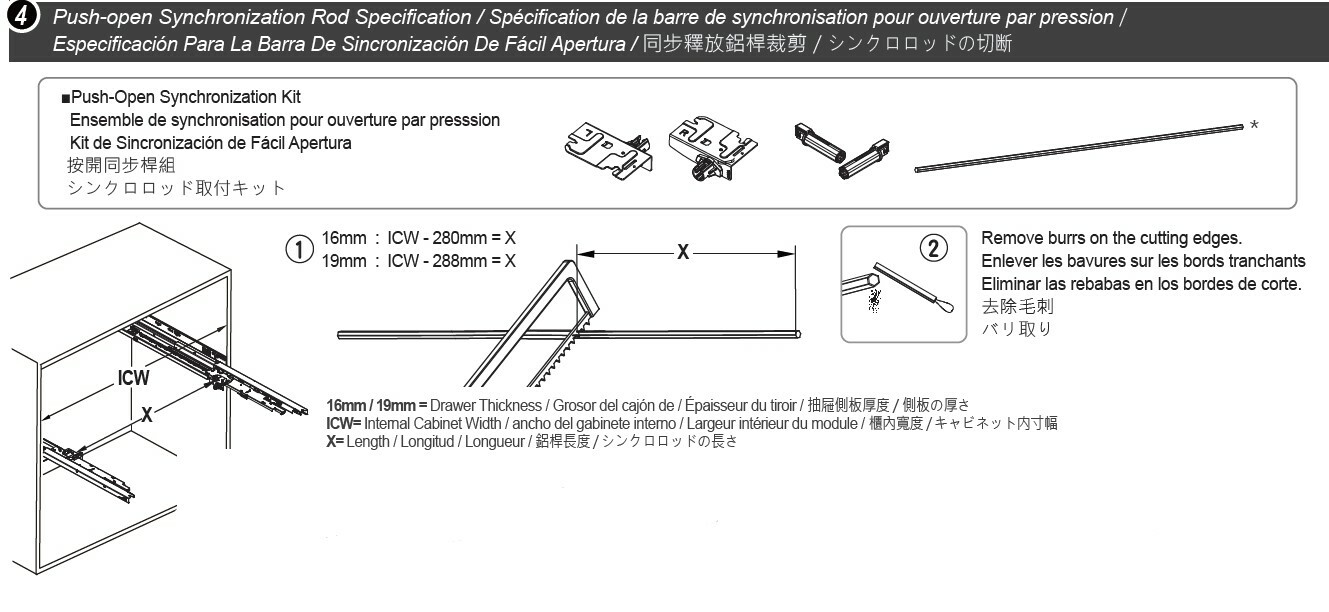 4 Push-open Synchronization Rod Specification / Spécification de la barre de synchronisation pour ouverture par pression / Especificación Para La Barra De Sincronización De Fácil Apertura / 同步釋放鋁桿裁剪 / シンクロロッドの切断

■Push-Open Synchronization Kit
Ensemble de synchronisation pour ouverture par presssion
Kit de Sincronización de Fácil Apertura
按開同步桿組
シンクロロッド取付キット

*

ICW
X

① 16mm : ICW - 280mm = X
19mm : ICW - 288mm = X

X

② Remove burrs on the cutting edges.
Enlever les bavures sur les bords tranchants
Eliminar las rebabas en los bordes de corte.
去除毛刺
バリ取り

16mm / 19mm = Drawer Thickness / Grosor del cajón de / Épaisseur du tiroir / 抽屜側板厚度 / 側板の厚さ
ICW= Internal Cabinet Width / ancho del gabinete interno / Largeur intérieur du module / 櫃內寬度 / キャビネット内寸幅
X= Length / Longitud / Longueur / 鋁桿長度 / シンクロロッドの長さ