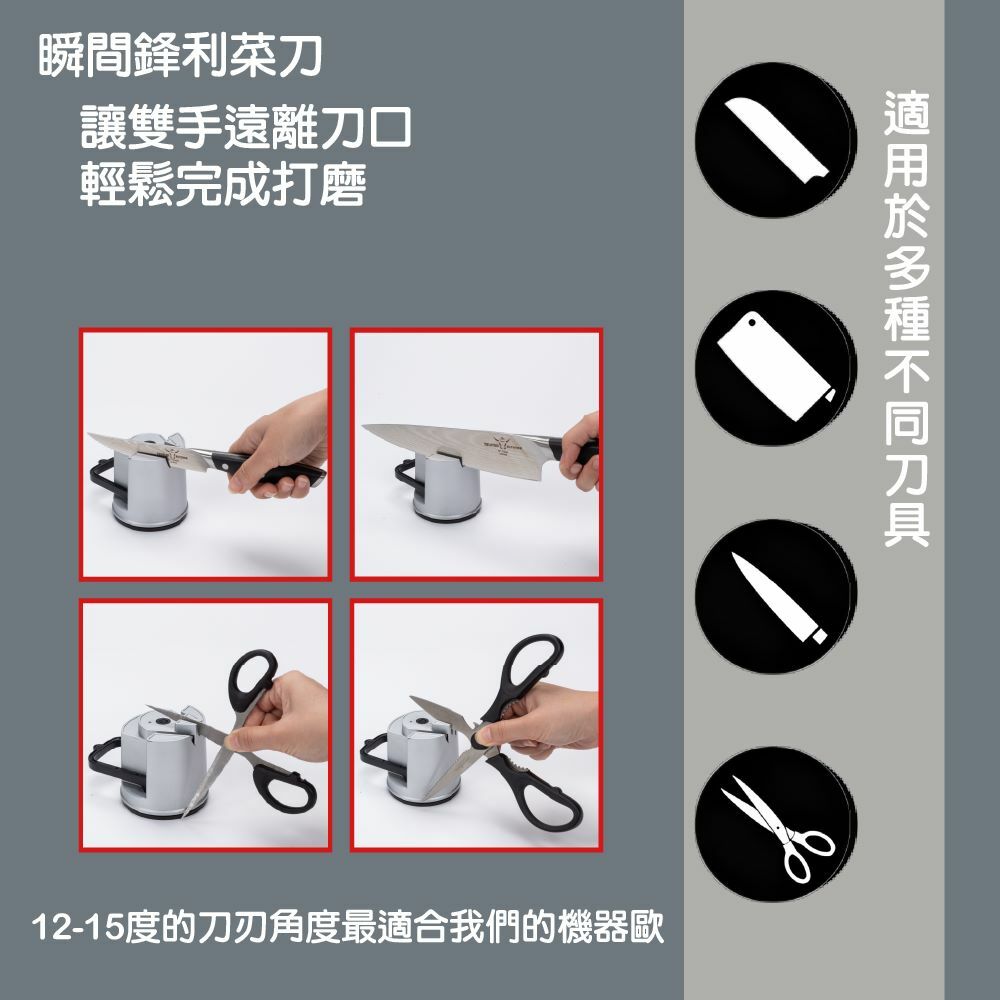 瞬間鋒利菜刀

讓雙手遠離刀口
輕鬆完成打磨

適用於多種不同刀具

12-15度的刀刃角度最適合我們的機器歐