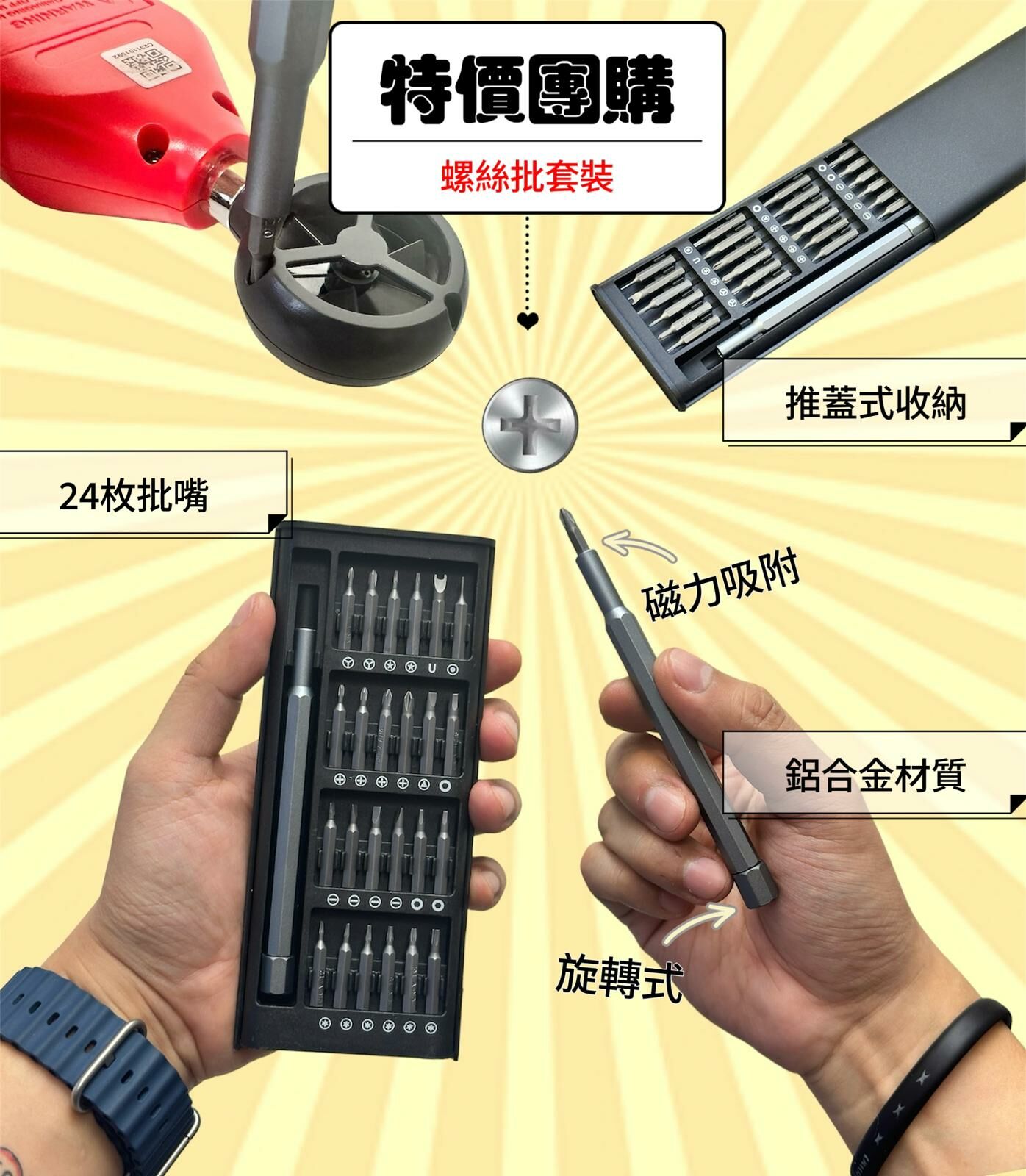 特價團購

螺絲批套裝

推蓋式收納

24枚批嘴

磁力吸附

鋁合金材質

旋轉式