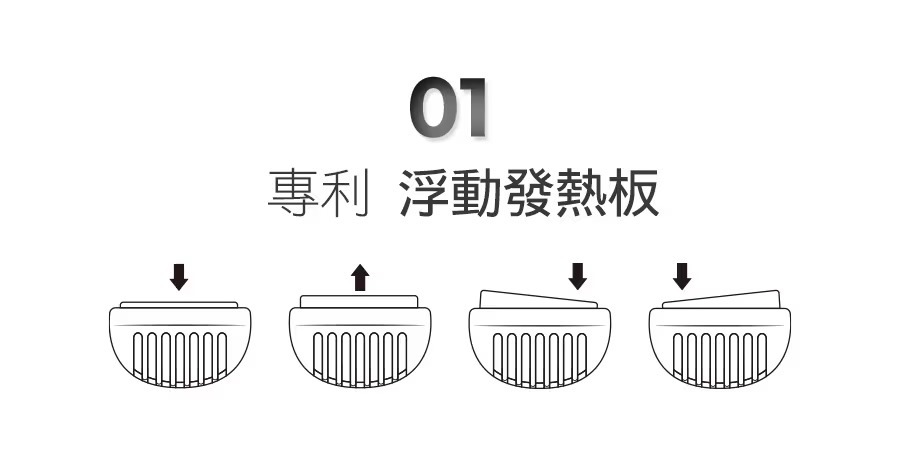 01

專利 浮動發熱板