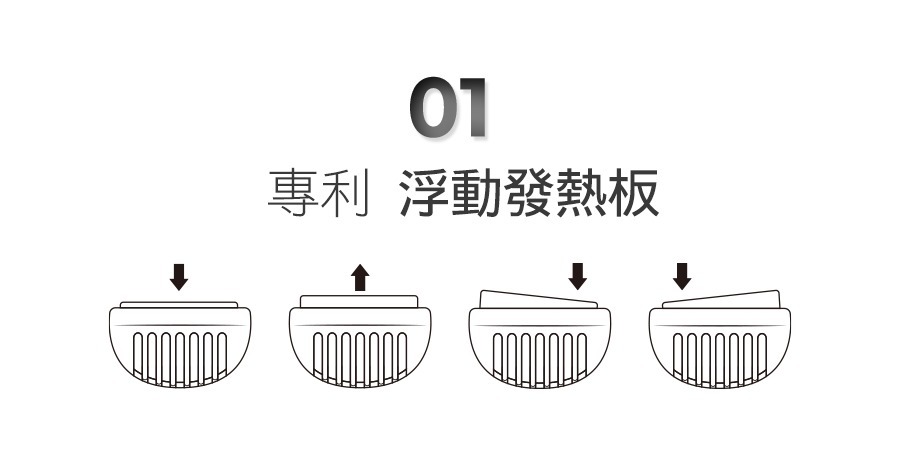 01

專利 浮動發熱板