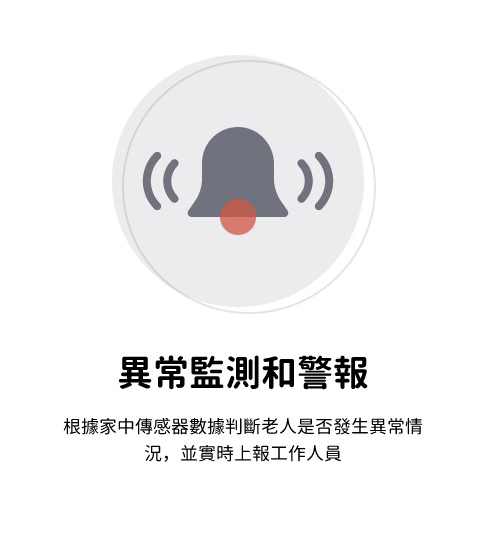 異常監測和警報

根據家中傳感器數據判斷老人是否發生異常情況，並實時上報工作人員