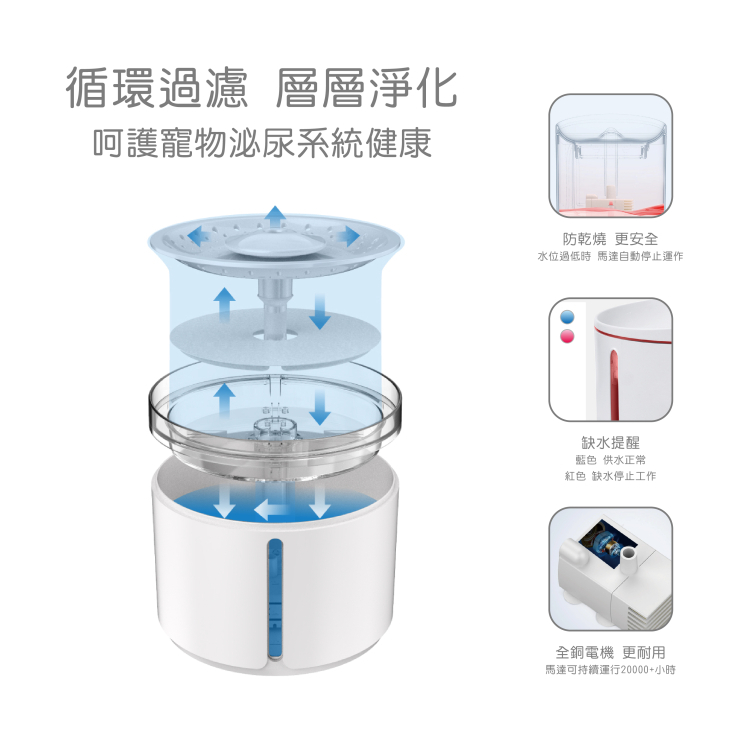 循環過濾 層層淨化
呵護寵物泌尿系統健康

防乾燒 更安全
水位過低時 馬達自動停止運作

缺水提醒
藍色 供水正常
紅色 缺水停止工作

全銅電機 更耐用
馬達可持續運行20000+小時