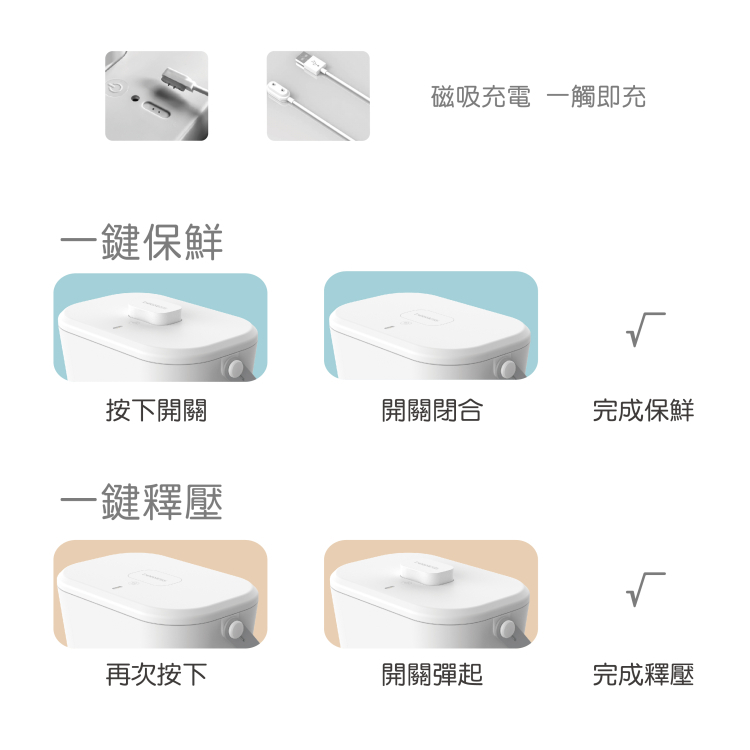 磁吸充電 一觸即充

一鍵保鮮

按下開關

開關閉合

√

完成保鮮

一鍵釋壓

再次按下

開關彈起

√

完成釋壓