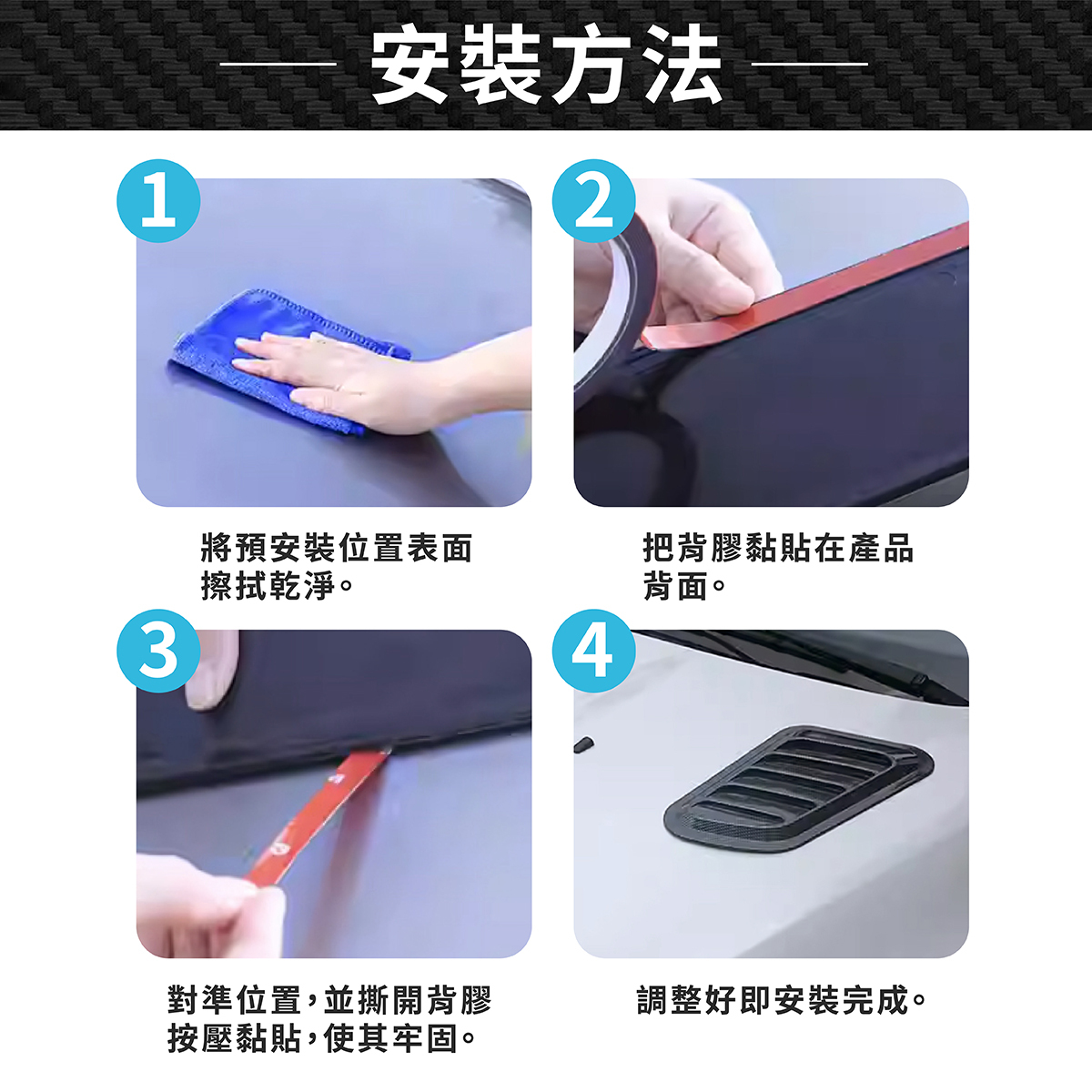 安裝方法

1

將預安裝位置表面擦拭乾淨。

2

把背膠黏貼在產品背面。

3

對準位置，並撕開背膠按壓黏貼，使其牢固。

4

調整好即安裝完成。