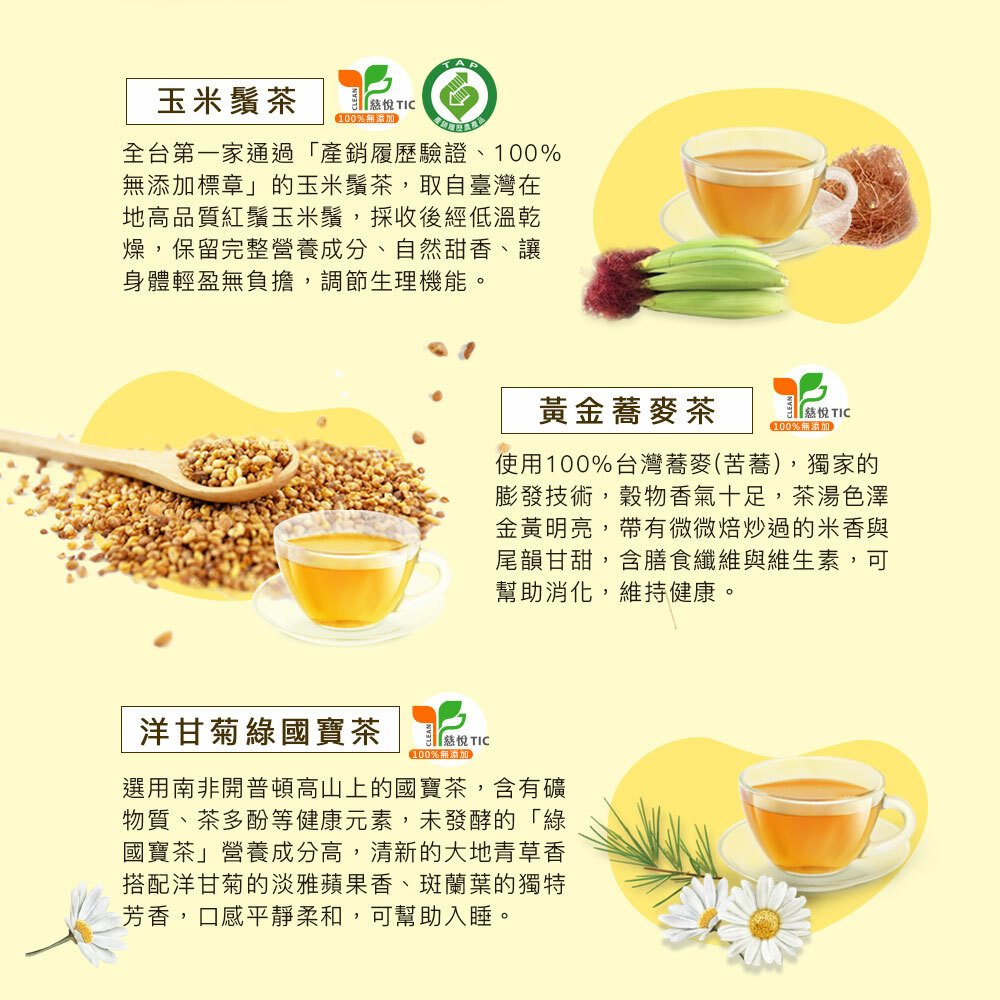 玉米鬚茶

CLEAN 慈悅 TIC 100%無添加

TAP 產銷履歷農產品

全台第一家通過「產銷履歷驗證、100%無添加標章」的玉米鬚茶，取自臺灣在地高品質紅鬚玉米鬚，採收後經低溫乾燥，保留完整營養成分、自然甜香、讓身體輕盈無負擔，調節生理機能。

黃金蕎麥茶

CLEAN 慈悅 TIC 100%無添加

使用100%台灣蕎麥(苦蕎)，獨家的膨發技術，穀物香氣十足，茶湯色澤金黃明亮，帶有微微焙炒過的米香與尾韻甘甜，含膳食纖維與維生素，可幫助消化，維持健康。

洋甘菊綠國寶茶

CLEAN 慈悅 TIC 100%無添加

選用南非開普頓高山上的國寶茶，含有礦物質、茶多酚等健康元素，未發酵的「綠國寶茶」營養成分高，清新的大地青草香搭配洋甘菊的淡雅蘋果香、斑蘭葉的獨特芳香，口感平靜柔和，可幫助入睡。