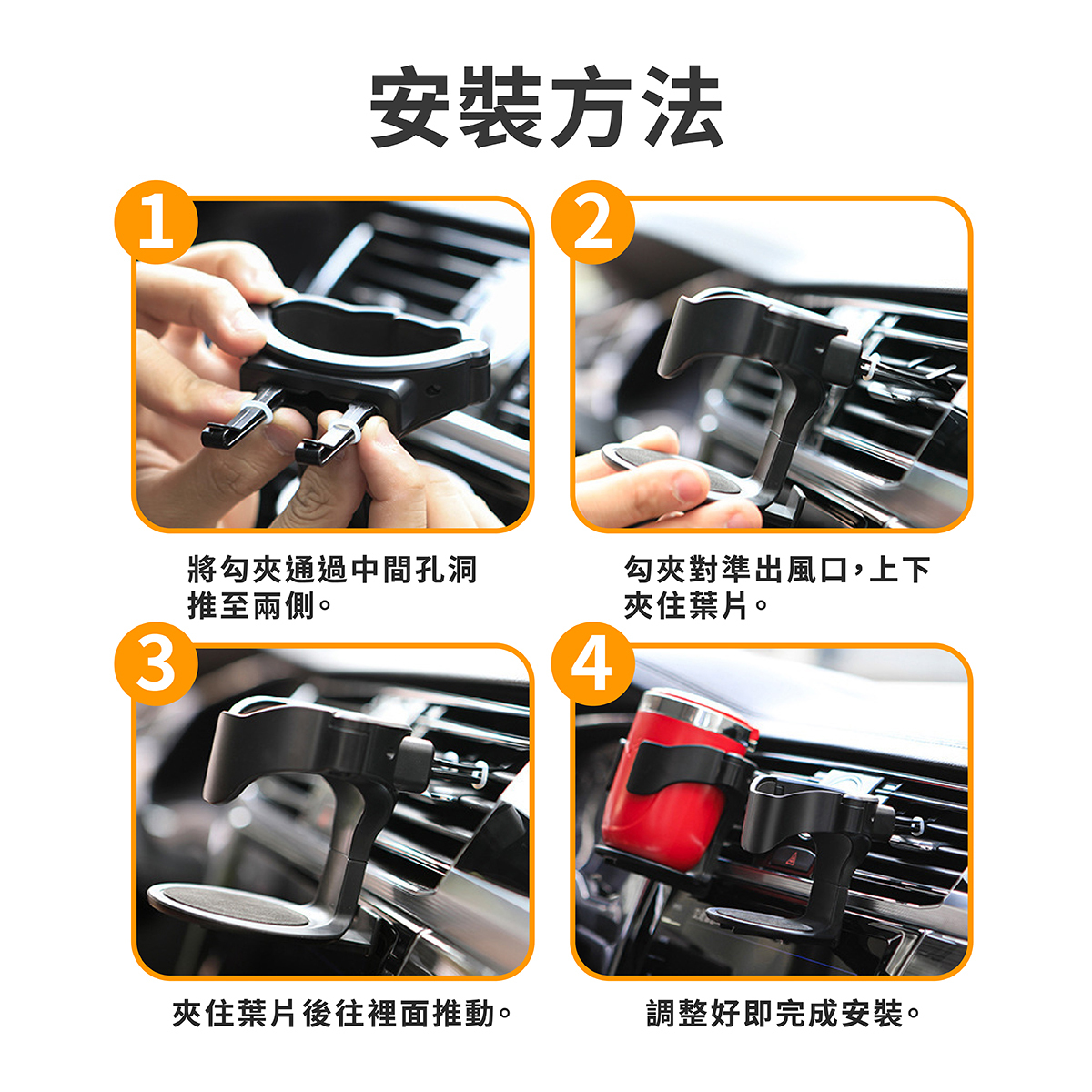 安裝方法

1

將勾夾通過中間孔洞推至兩側。

2

勾夾對準出風口，上下夾住葉片。

3

夾住葉片後往裡面推動。

4

調整好即完成安裝。