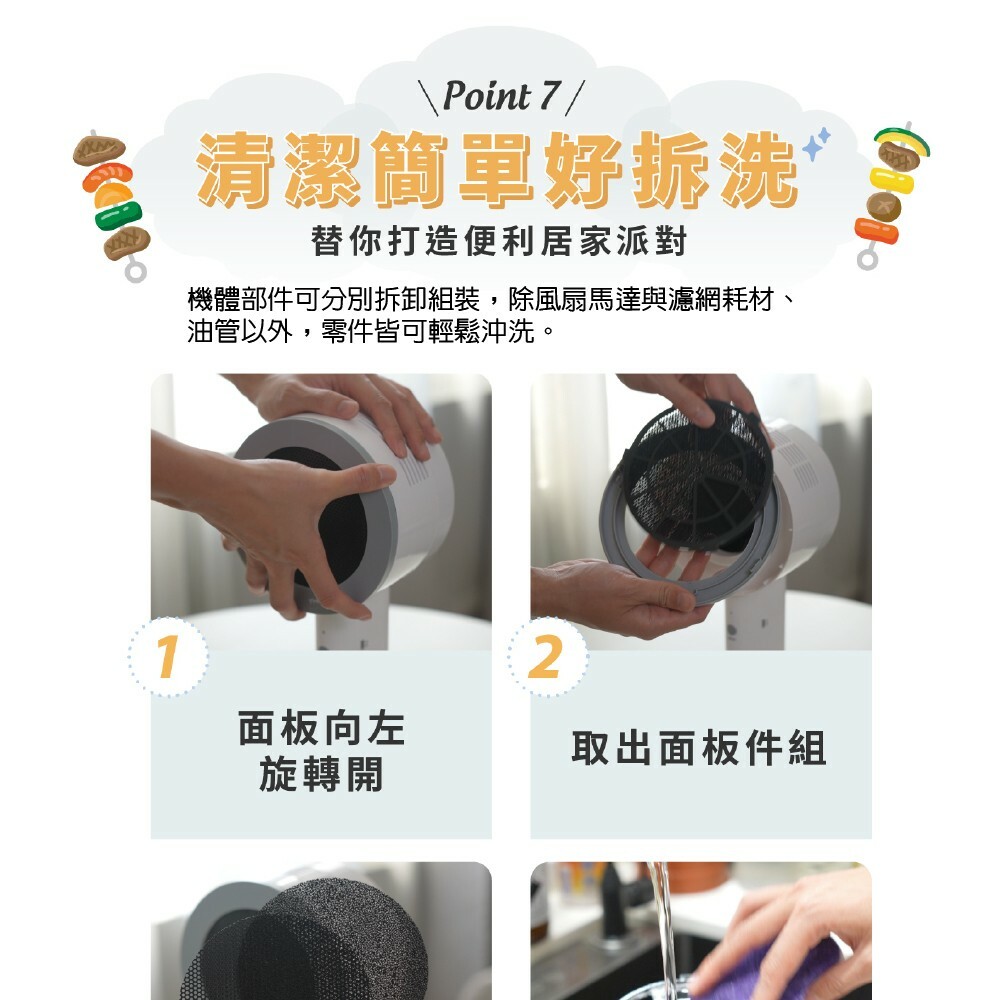 \ Point 7 /

清潔簡單好拆洗

替你打造便利居家派對

機體部件可分別拆卸組裝，除風扇馬達與濾網耗材、油管以外，零件皆可輕鬆沖洗。

1

面板向左旋轉開

2

取出面板件組