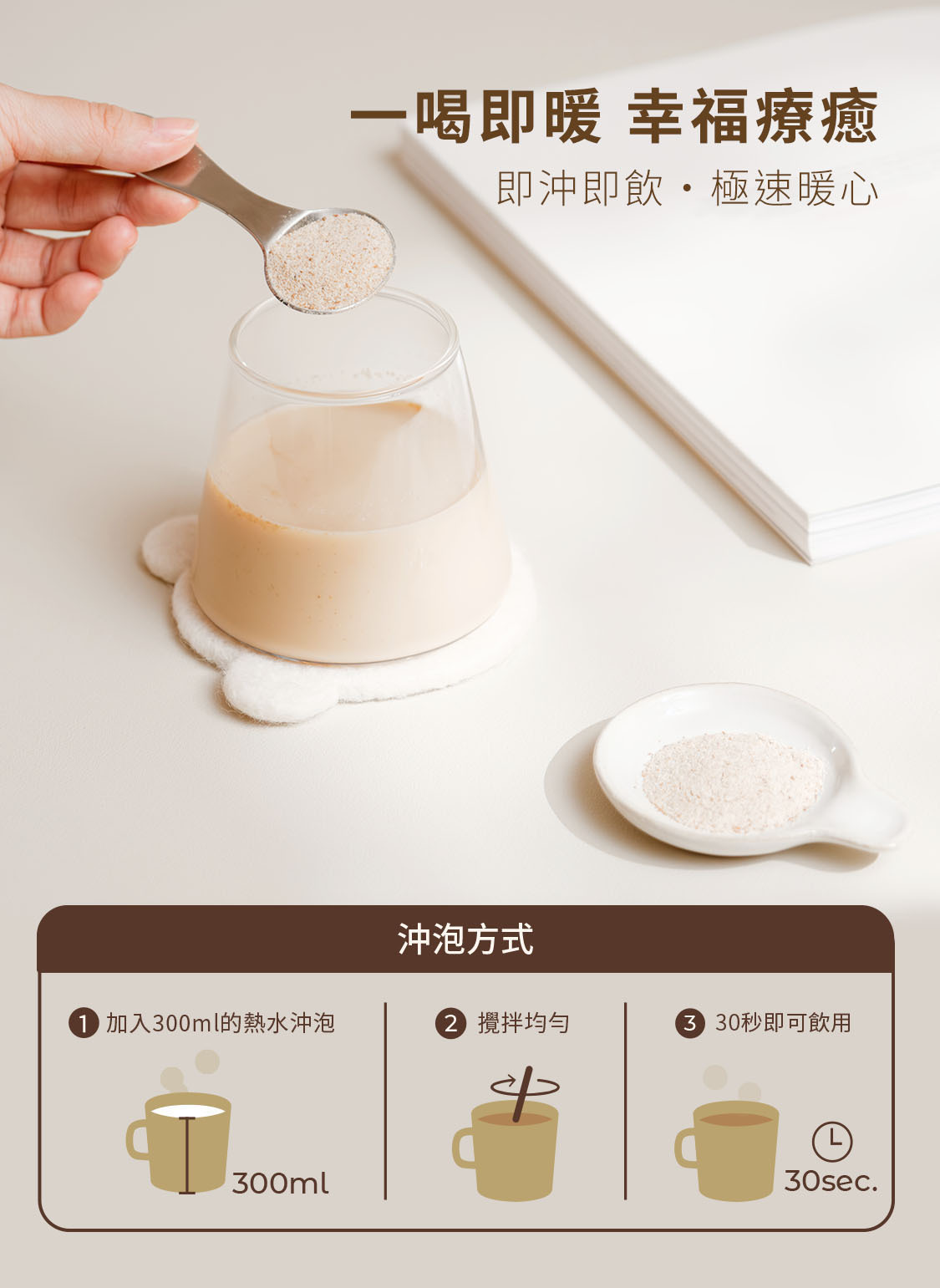 一喝即暖 幸福療癒

即沖即飲・極速暖心

沖泡方式

1 加入300ml的熱水沖泡

300ml

2 攪拌均勻

3 30秒即可飲用

30sec.