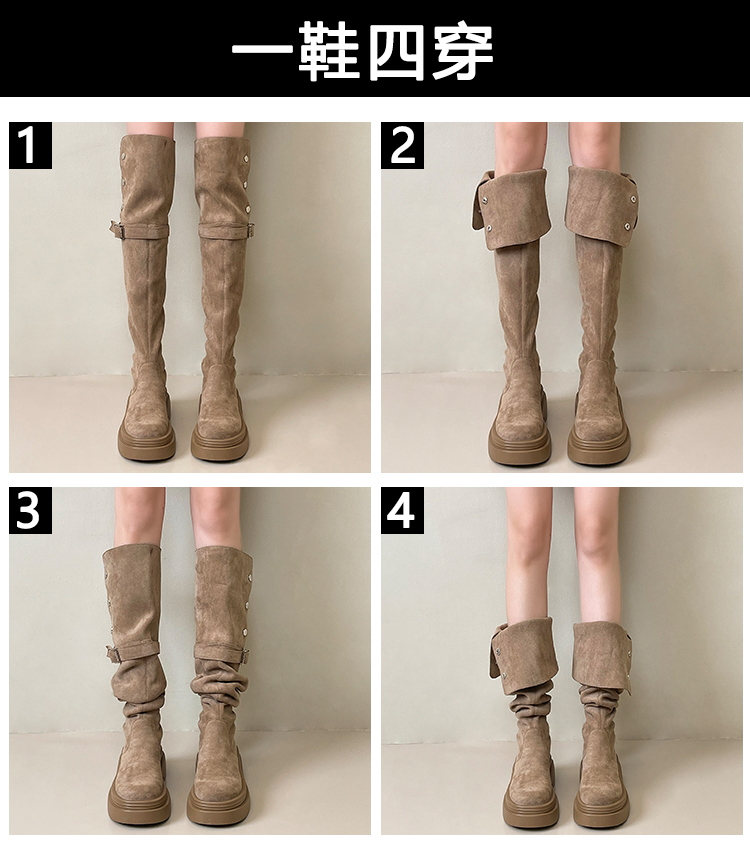 一鞋四穿

1

2

3

4