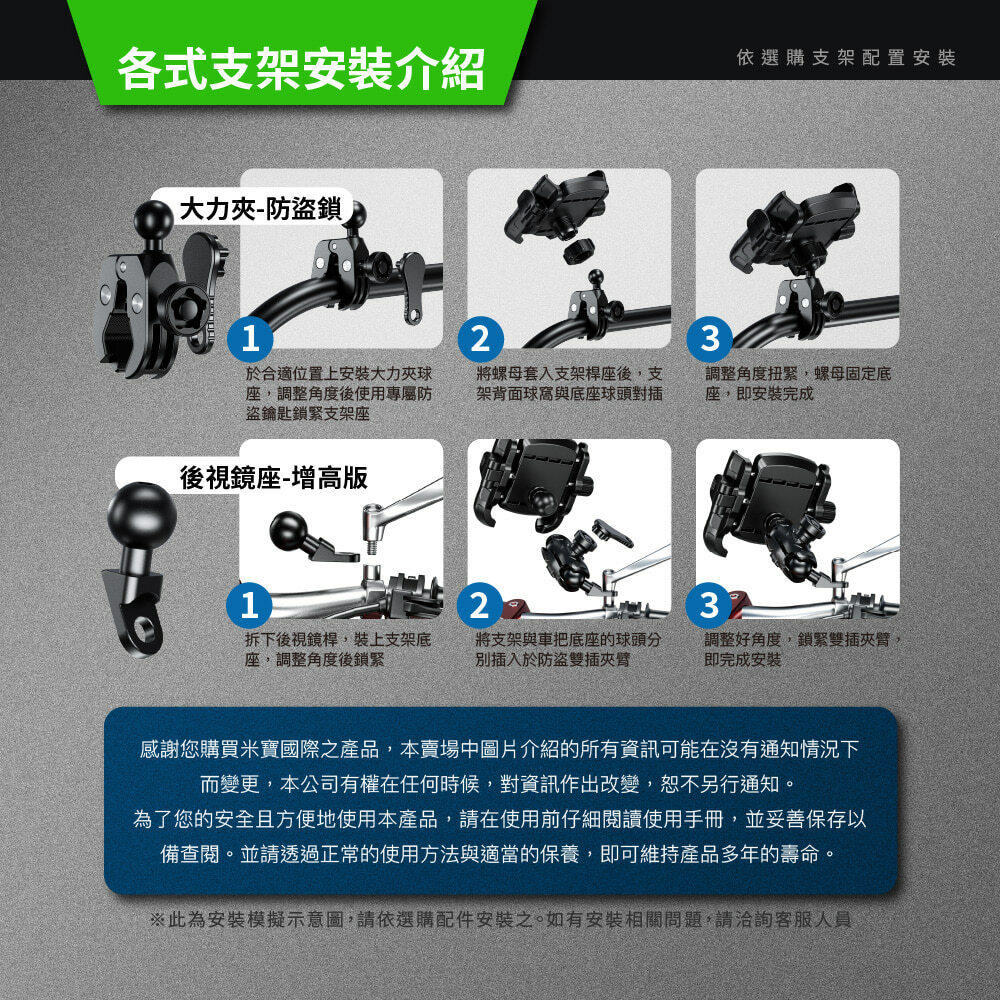 各式支架安裝介紹

依選購支架配置安裝

大力夾-防盜鎖

1
於合適位置上安裝大力夾球座，調整角度後使用專屬防盜鑰匙鎖緊支架座

2
將螺母套入支架桿座後，支架背面球窩與底座球頭對插

3
調整角度扭緊，螺母固定底座，即安裝完成

後視鏡座-增高版

1
拆下後視鏡桿，裝上支架底座，調整角度後鎖緊

2
將支架與車把底座的球頭分別插入於防盜雙插夾臂

3
調整好角度，鎖緊雙插夾臂，即完成安裝

感謝您購買米寶國際之產品，本賣場中圖片介紹的所有資訊可能在沒有通知情況下而變更，本公司有權在任何時候，對資訊作出改變，恕不另行通知。
為了您的安全且方便地使用本產品，請在使用前仔細閱讀使用手冊，並妥善保存以備查閱。並請透過正常的使用方法與適當的保養，即可維持產品多年的壽命。

※此為安裝模擬示意圖，請依選購配件安裝之。如有安裝相關問題，請洽詢客服人員