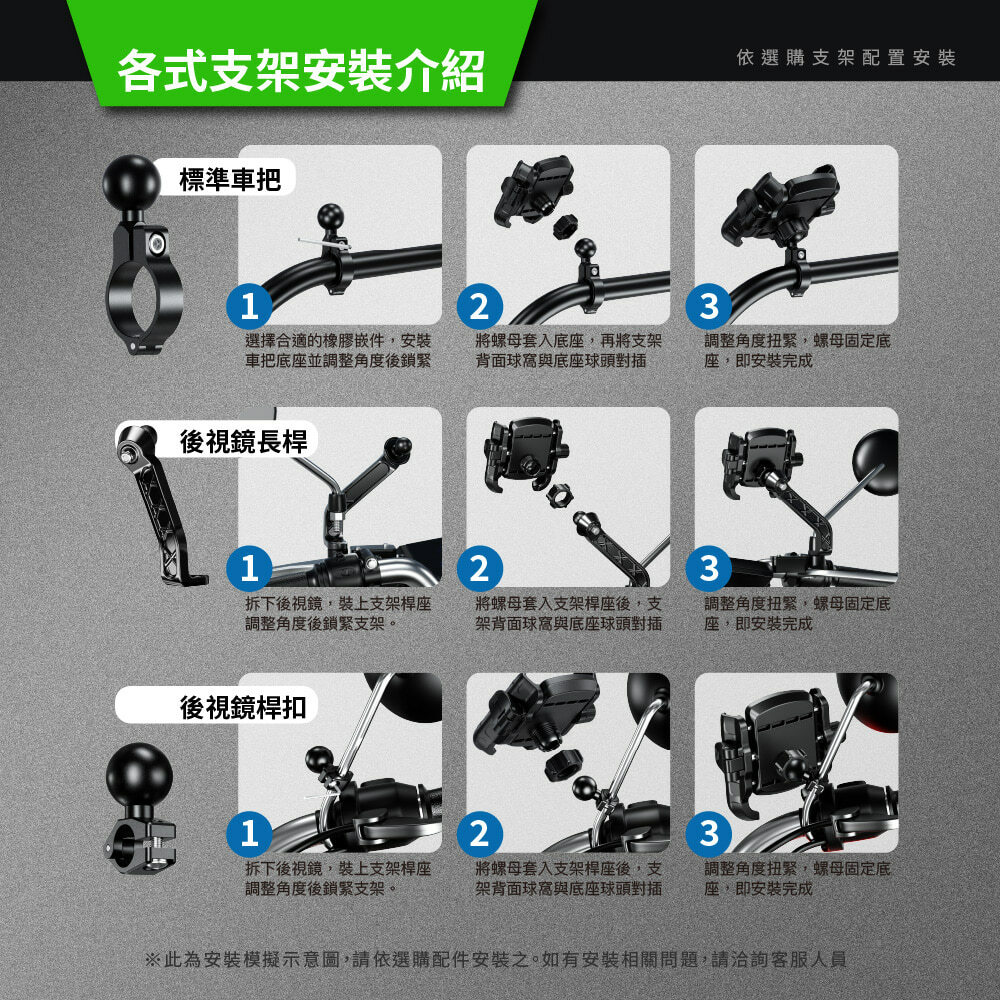 各式支架安裝介紹

依選購支架配置安裝

標準車把

1
選擇合適的橡膠嵌件，安裝車把底座並調整角度後鎖緊

2
將螺母套入底座，再將支架背面球窩與底座球頭對插

3
調整角度扭緊，螺母固定底座，即安裝完成

後視鏡長桿

1
拆下後視鏡，裝上支架桿座調整角度後鎖緊支架。

2
將螺母套入支架桿座後，支架背面球窩與底座球頭對插

3
調整角度扭緊，螺母固定底座，即安裝完成

後視鏡桿扣

1
拆下後視鏡，裝上支架桿座調整角度後鎖緊支架。

2
將螺母套入支架桿座後，支架背面球窩與底座球頭對插

3
調整角度扭緊，螺母固定底座，即安裝完成

※此為安裝模擬示意圖，請依選購配件安裝之。如有安裝相關問題，請洽詢客服人員