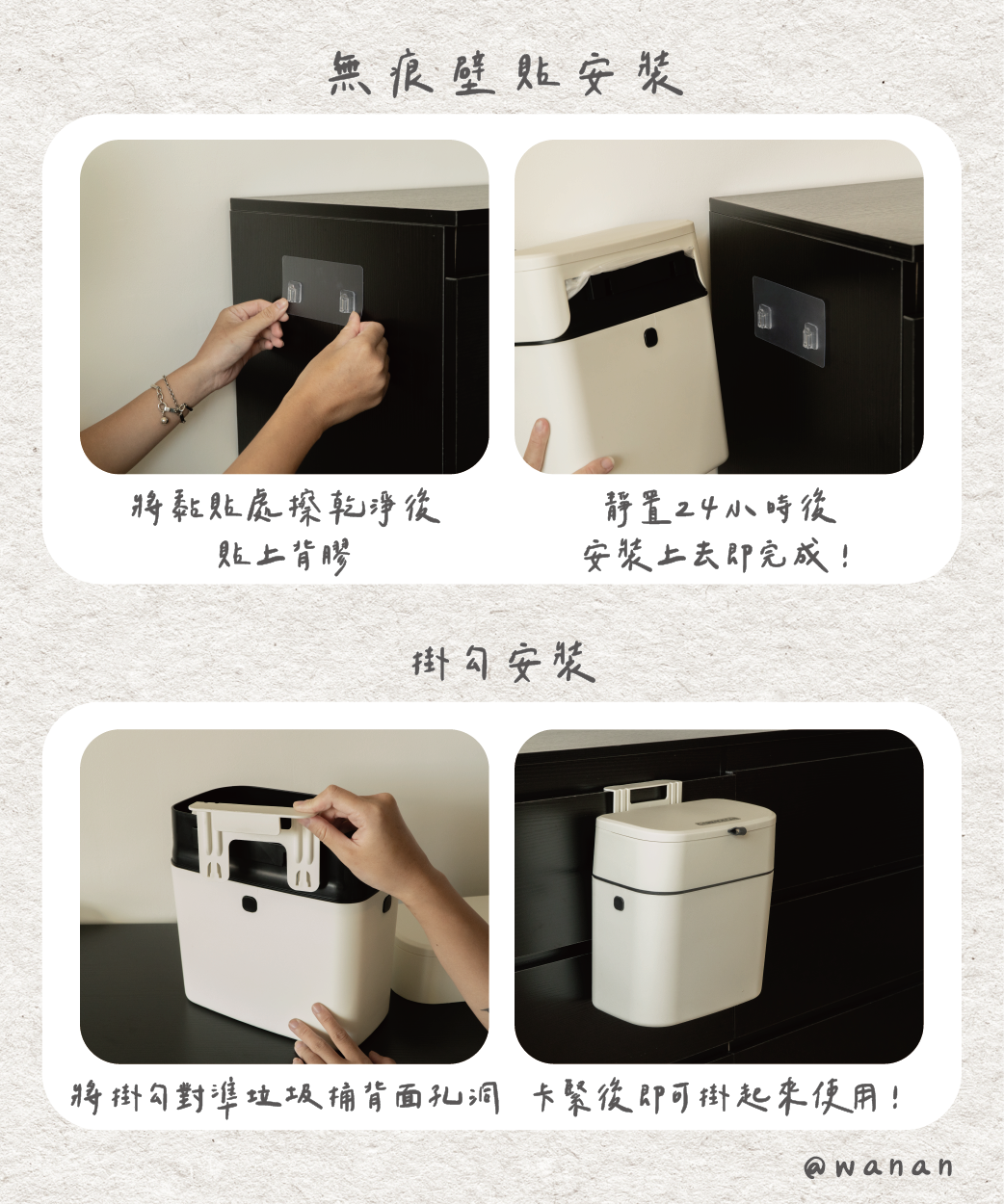 無痕壁貼安裝

將黏貼處擦乾淨後
貼上背膠

靜置24小時後
安裝上去即完成！

掛勾安裝

將掛勾對準垃圾桶背面孔洞

卡緊後即可掛起來使用！

@wanan