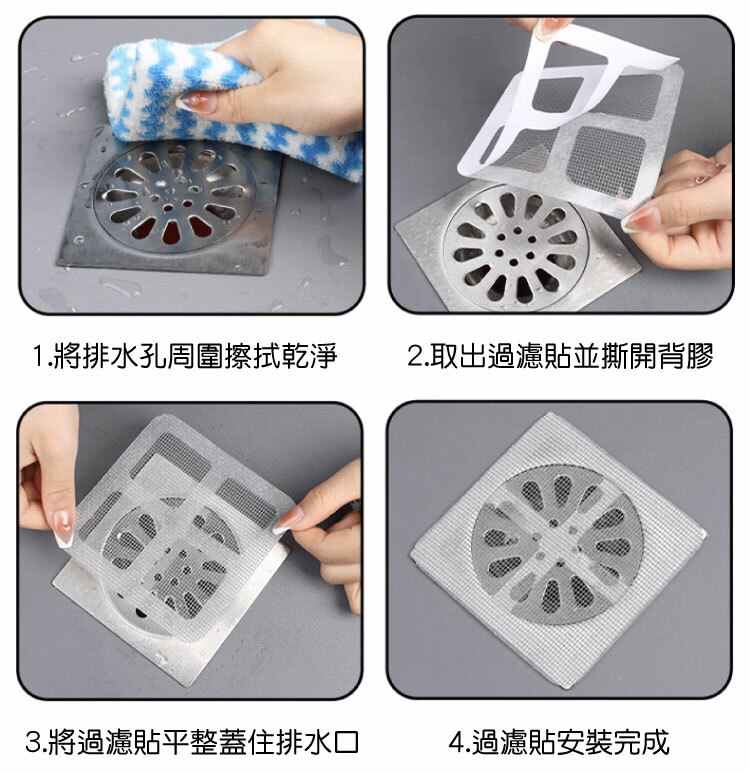 1.將排水孔周圍擦拭乾淨

2.取出過濾貼並撕開背膠

3.將過濾貼平整蓋住排水口

4.過濾貼安裝完成