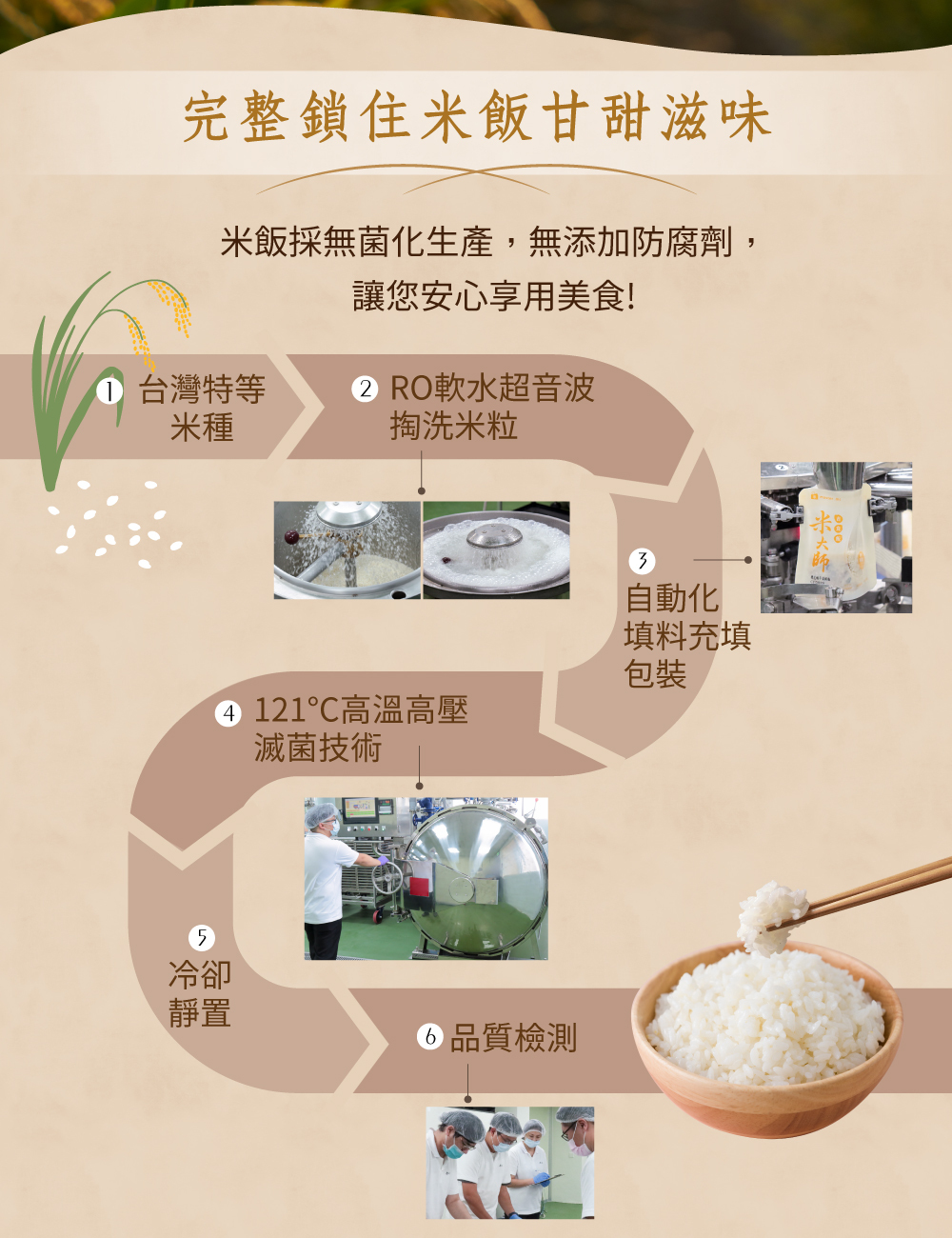 完整鎖住米飯甘甜滋味

米飯採無菌化生產，無添加防腐劑，
讓您安心享用美食!

1 台灣特等米種

2 RO軟水超音波掏洗米粒

3 自動化填料充填包裝

米大師

4 121°C高溫高壓滅菌技術

5 冷卻靜置

6 品質檢測