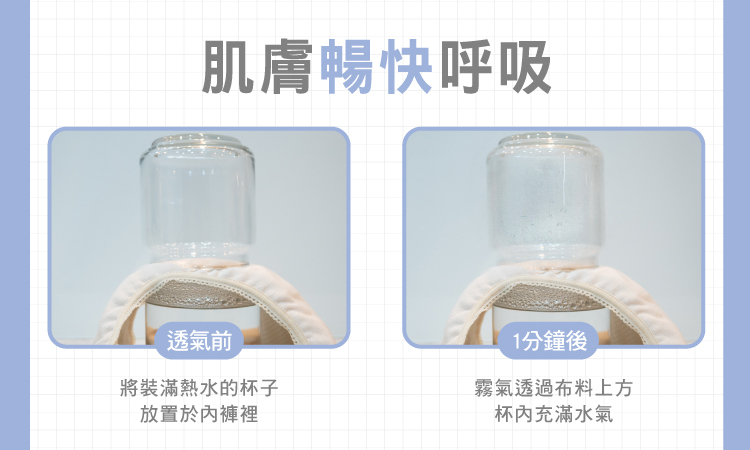 肌膚暢快呼吸

透氣前

將裝滿熱水的杯子
放置於內褲裡

1分鐘後

霧氣透過布料上方
杯內充滿水氣