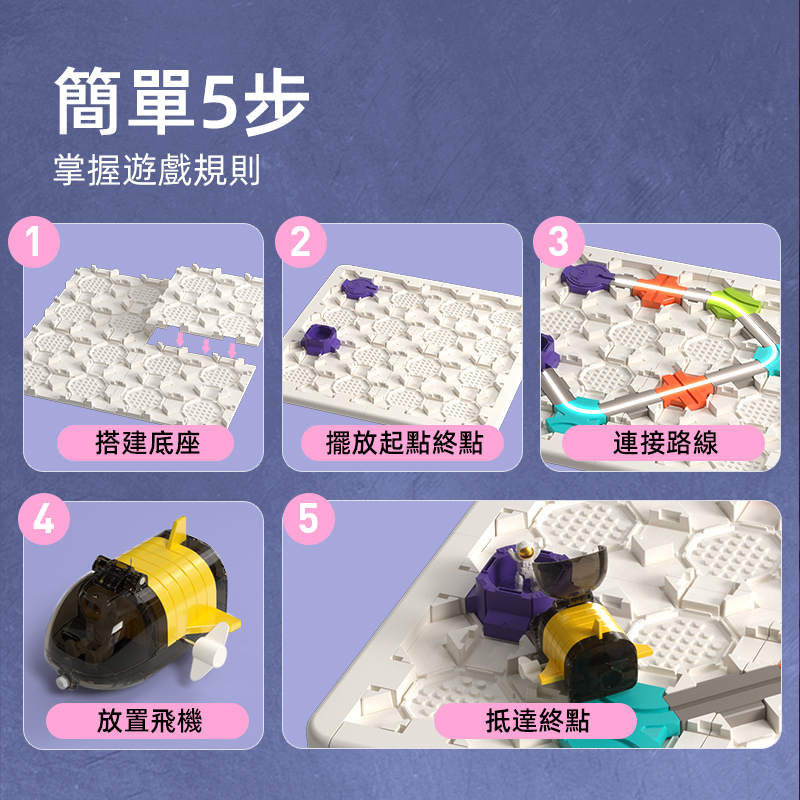 簡單5步
掌握遊戲規則

1
搭建底座

2
擺放起點終點

3
連接路線

4
放置飛機

5
抵達終點