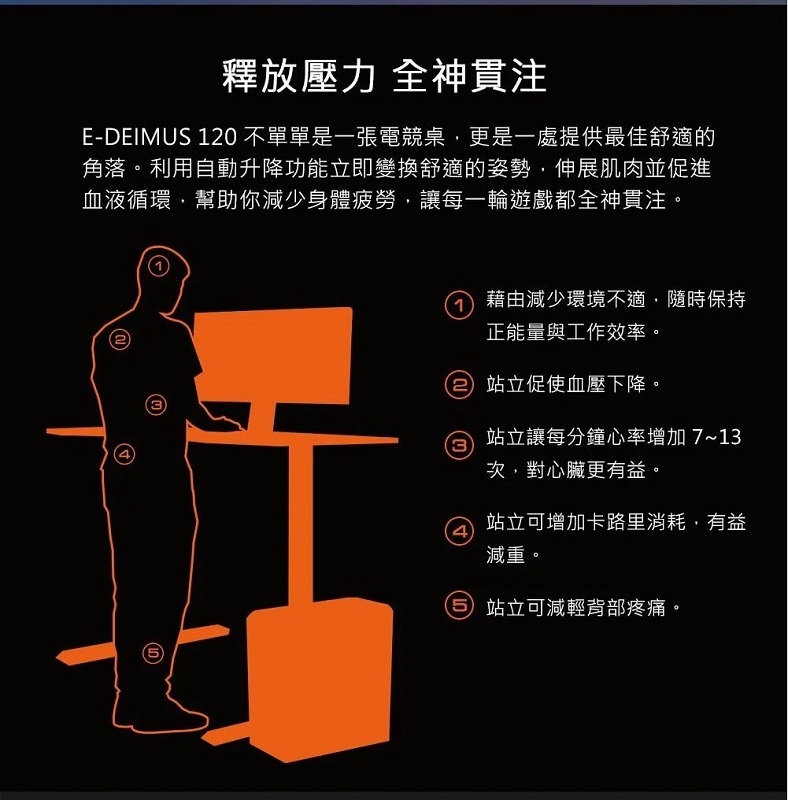 釋放壓力 全神貫注

E-DEIMUS 120 不單單是一張電競桌，更是一處提供最佳舒適的角落。利用自動升降功能立即變換舒適的姿勢，伸展肌肉並促進血液循環，幫助你減少身體疲勞，讓每一輪遊戲都全神貫注。

①
②
③
④
⑤

① 藉由減少環境不適，隨時保持正能量與工作效率。

② 站立促使血壓下降。

③ 站立讓每分鐘心率增加 7~13 次，對心臟更有益。

④ 站立可增加卡路里消耗，有益減重。

⑤ 站立可減輕背部疼痛。