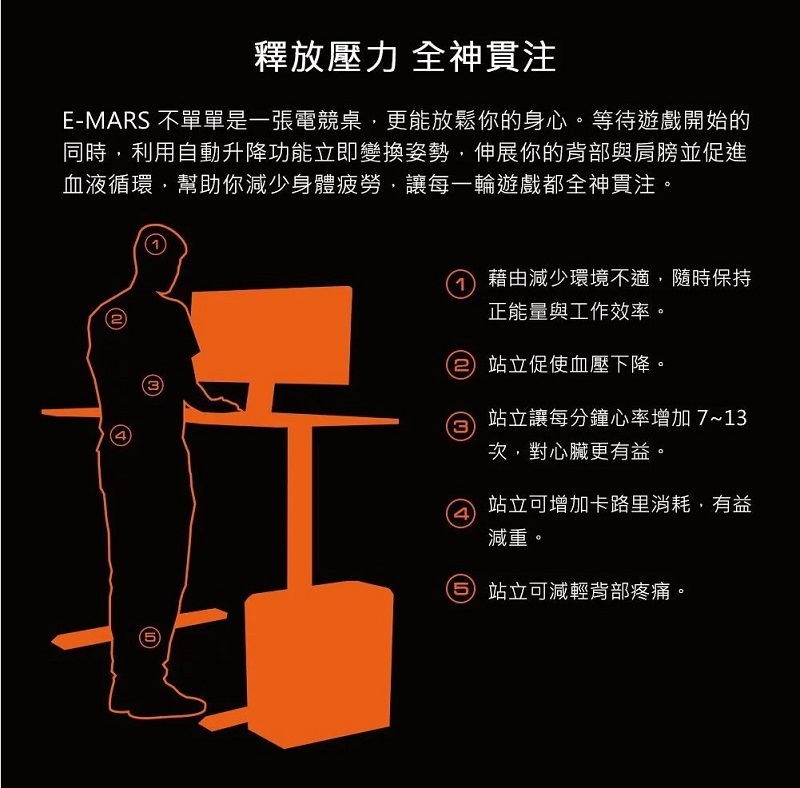 釋放壓力 全神貫注

E-MARS 不單單是一張電競桌，更能放鬆你的身心。等待遊戲開始的同時，利用自動升降功能立即變換姿勢，伸展你的背部與肩膀並促進血液循環，幫助你減少身體疲勞，讓每一輪遊戲都全神貫注。

①
②
③
④
⑤

① 藉由減少環境不適，隨時保持正能量與工作效率。

② 站立促使血壓下降。

③ 站立讓每分鐘心率增加 7~13 次，對心臟更有益。

④ 站立可增加卡路里消耗，有益減重。

⑤ 站立可減輕背部疼痛。