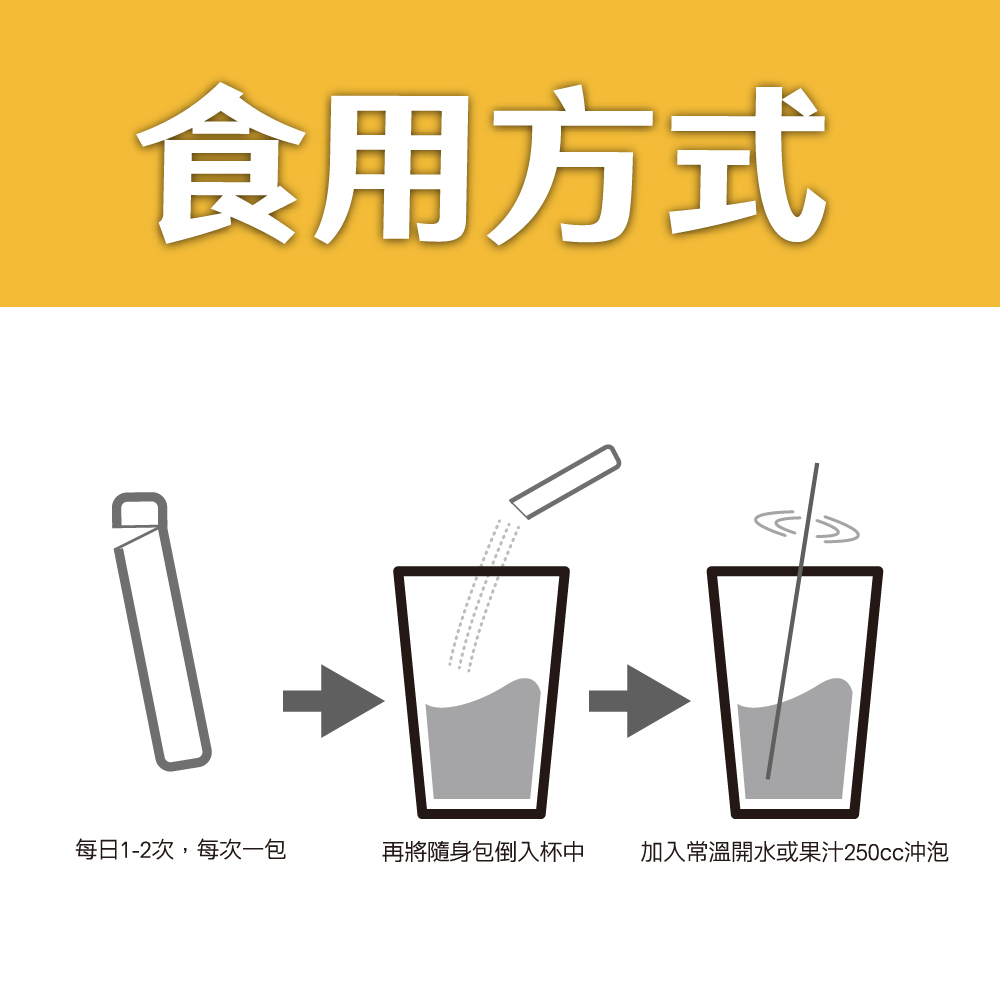 食用方式

每日1-2次，每次一包

再將隨身包倒入杯中

加入常溫開水或果汁250cc沖泡