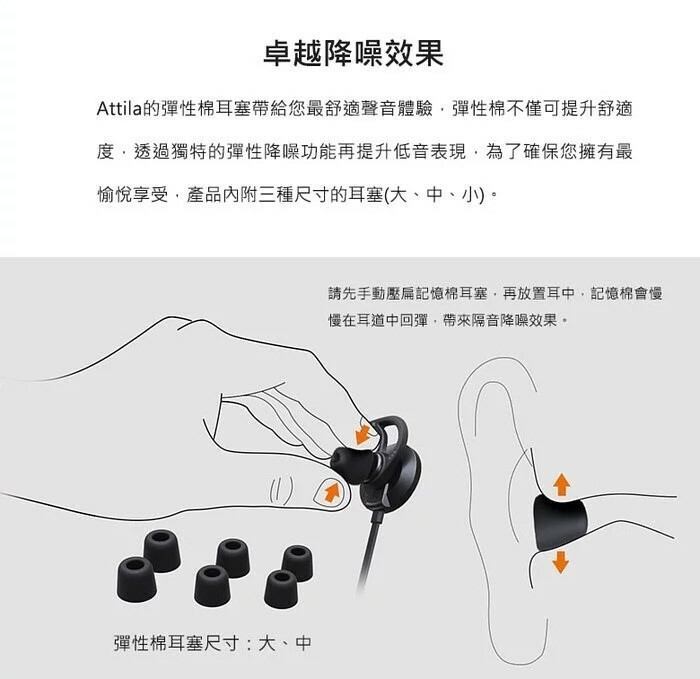 卓越降噪效果

Attila的彈性棉耳塞帶給您最舒適聲音體驗，彈性棉不僅可提升舒適度，透過獨特的彈性降噪功能再提升低音表現，為了確保您擁有最愉悅享受，產品內附三種尺寸的耳塞(大、中、小)。

請先手動壓扁記憶棉耳塞，再放置耳中，記憶棉會慢慢在耳道中回彈，帶來隔音降噪效果。

彈性棉耳塞尺寸：大、中