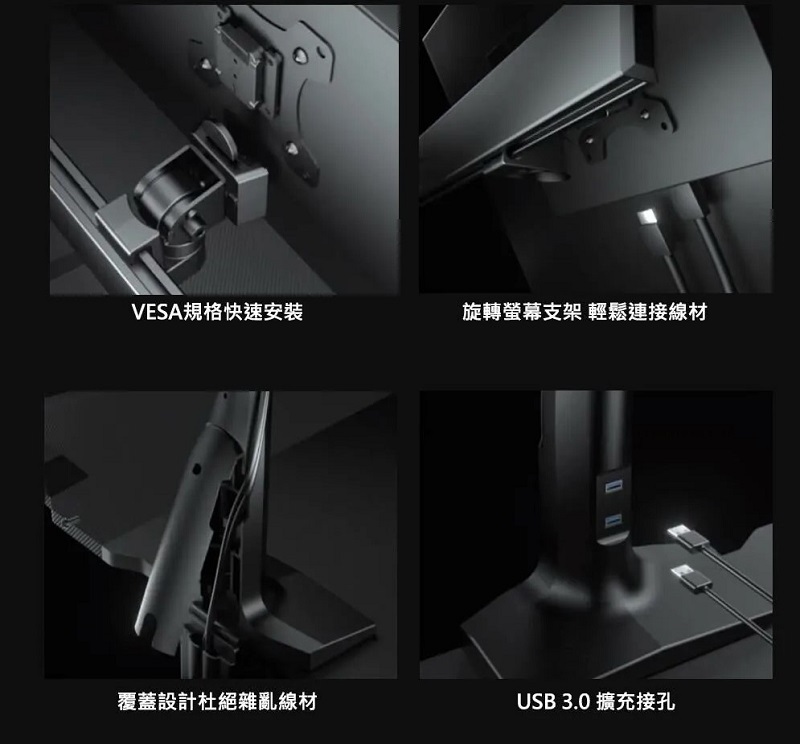 VESA規格快速安裝

旋轉螢幕支架 輕鬆連接線材

覆蓋設計杜絕雜亂線材

USB 3.0 擴充接孔