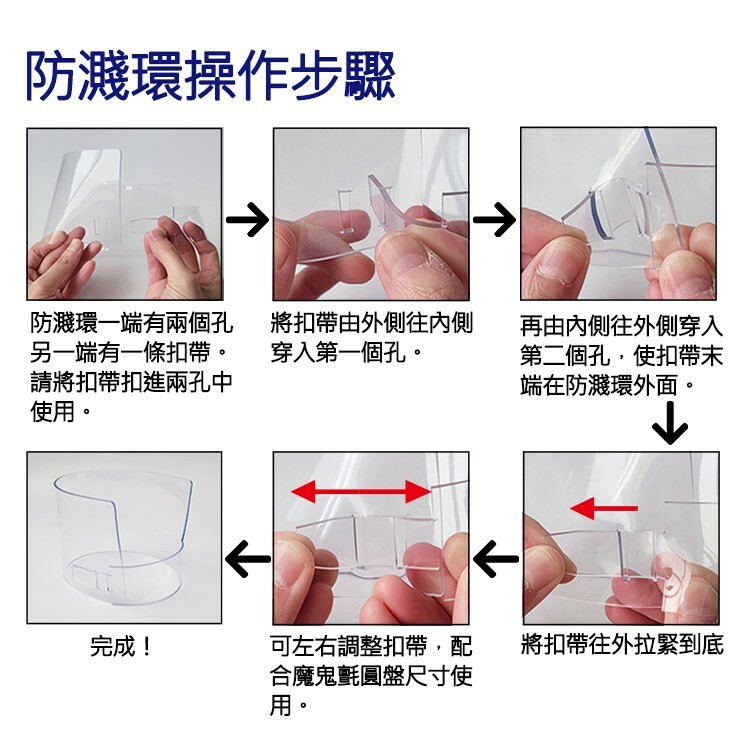 防濺環操作步驟

防濺環一端有兩個孔另一端有一條扣帶。請將扣帶扣進兩孔中使用。

將扣帶由外側往內側穿入第一個孔。

再由內側往外側穿入第二個孔，使扣帶末端在防濺環外面。

將扣帶往外拉緊到底

可左右調整扣帶，配合魔鬼氈圓盤尺寸使用。

完成！