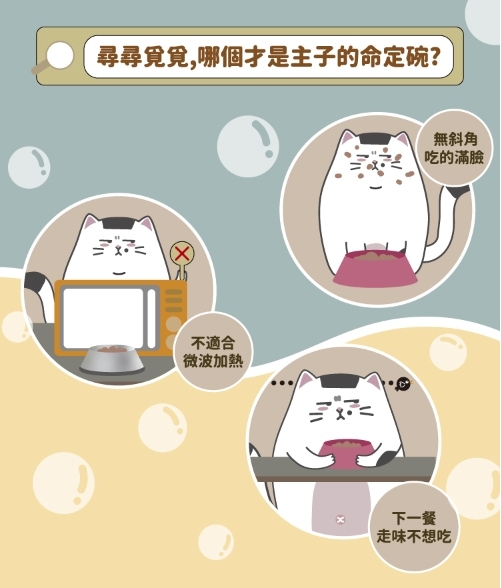 尋尋覓覓,哪個才是主子的命定碗?

無斜角
吃的滿臉

不適合
微波加熱

下一餐
走味不想吃