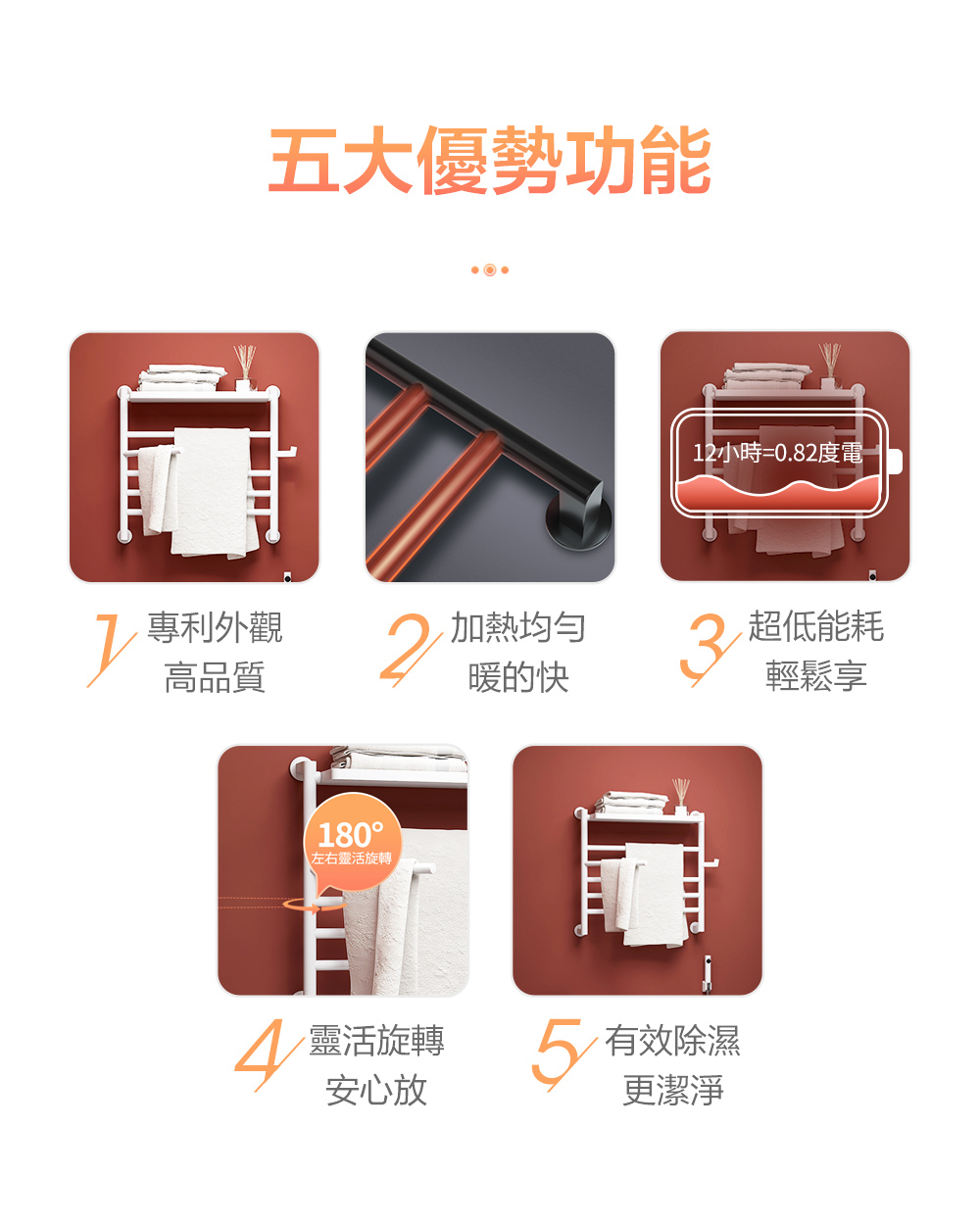 五大優勢功能

12小時=0.82度電

1 專利外觀
高品質

2 加熱均勻
暖的快

3 超低能耗
輕鬆享

180°
左右靈活旋轉

4 靈活旋轉
安心放

5 有效除濕
更潔淨