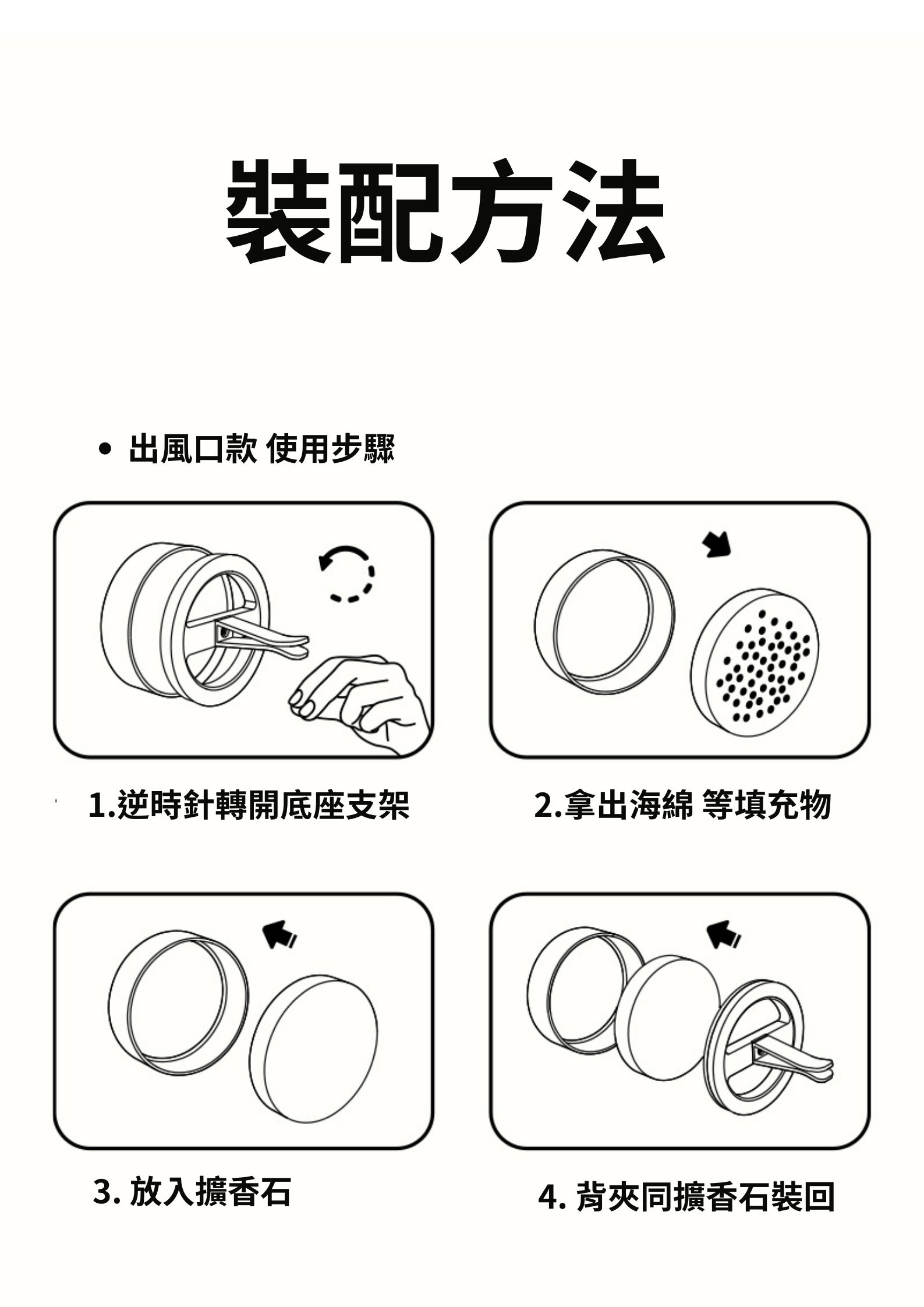 裝配方法

• 出風口款 使用步驟

1.逆時針轉開底座支架

2.拿出海綿 等填充物

3. 放入擴香石

4. 背夾同擴香石裝回